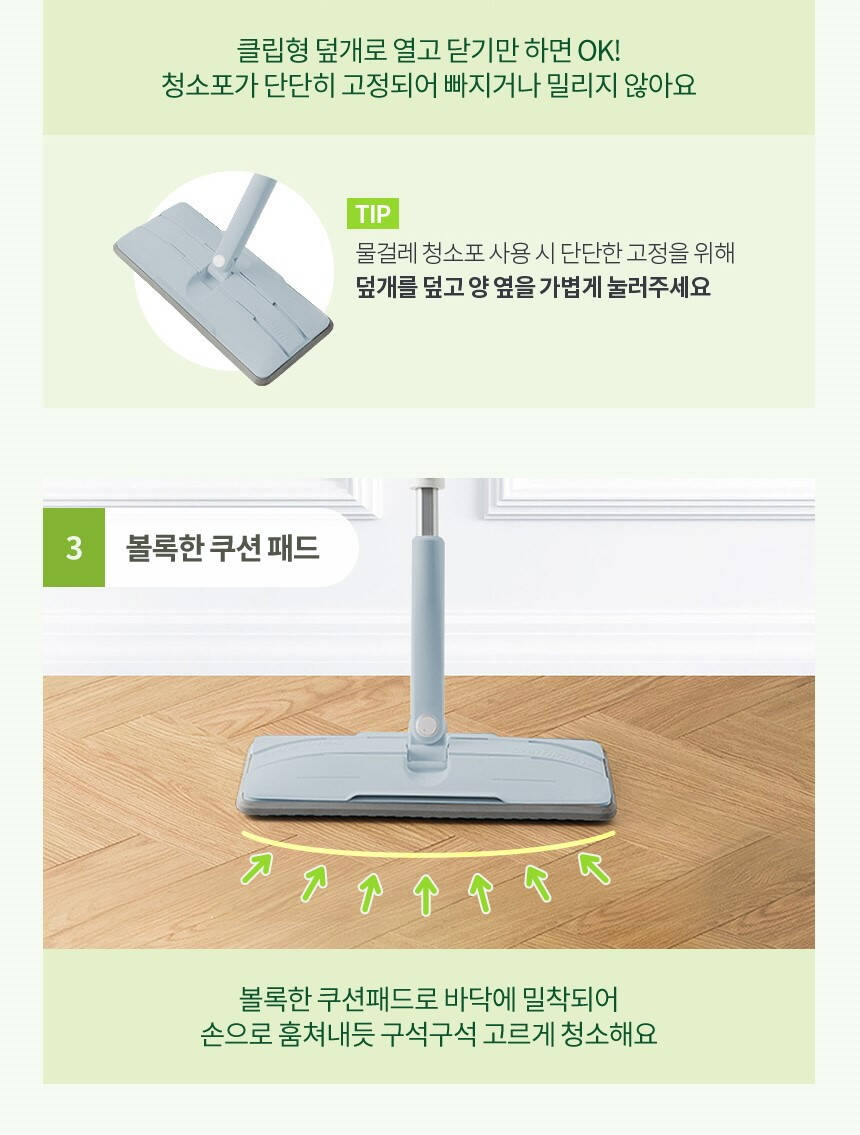 클립형 덮개로 열고 닫기만 하면 OK!
청소포가 단단히 고정되어 빠지거나 밀리지 않아요

TIP
물걸레 청소포 사용 시 단단한 고정을 위해
덮개를 덮고 양 옆을 가볍게 눌러주세요

3 볼록한 쿠션 패드

볼록한 쿠션패드로 바닥에 밀착되어
손으로 훔쳐내듯 구석구석 고르게 청소해요