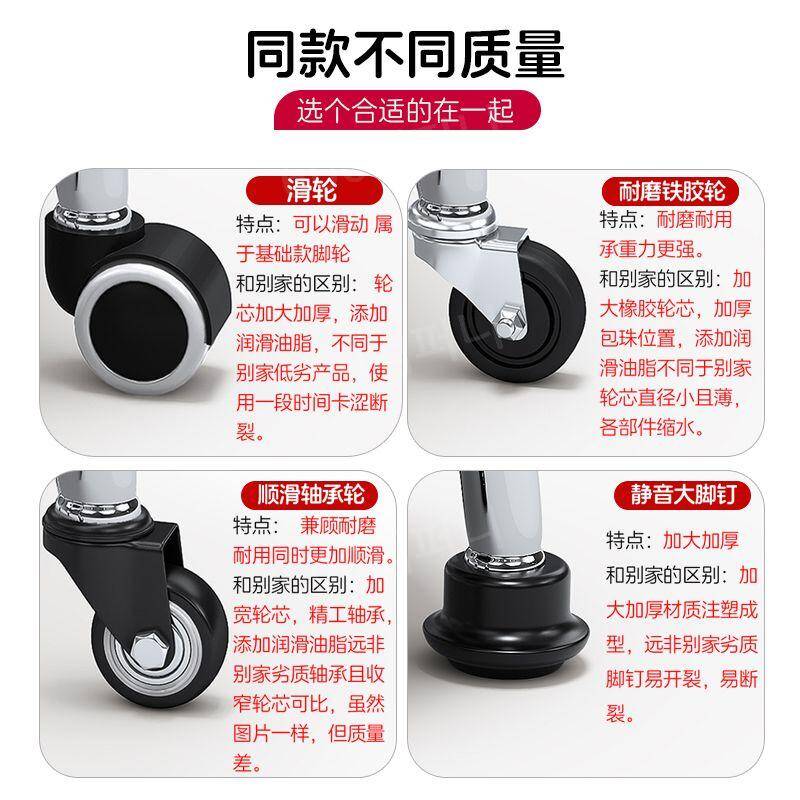 同款不同质量

选个合适的在一起

滑轮

特点：可以滑动 属于基础款脚轮

和别家的区别：轮芯加大加厚，添加润滑油脂，不同于别家低劣产品，使用一段时间卡涩断裂。

耐磨铁胶轮

特点：耐磨耐用承重力更强。

和别家的区别：加大橡胶轮芯，加厚包珠位置，添加润滑油脂不同于别家轮芯直径小且薄，各部件缩水。

顺滑轴承轮

特点：兼顾耐磨耐用同时更加顺滑。

和别家的区别：加宽轮芯，精工轴承，添加润滑油脂远非别家劣质轴承且收窄轮芯可比，虽然图片一样，但质量差。

静音大脚钉

特点：加大加厚

和别家的区别：加大加厚材质注塑成型，远非别家劣质脚钉易开裂，易断裂。