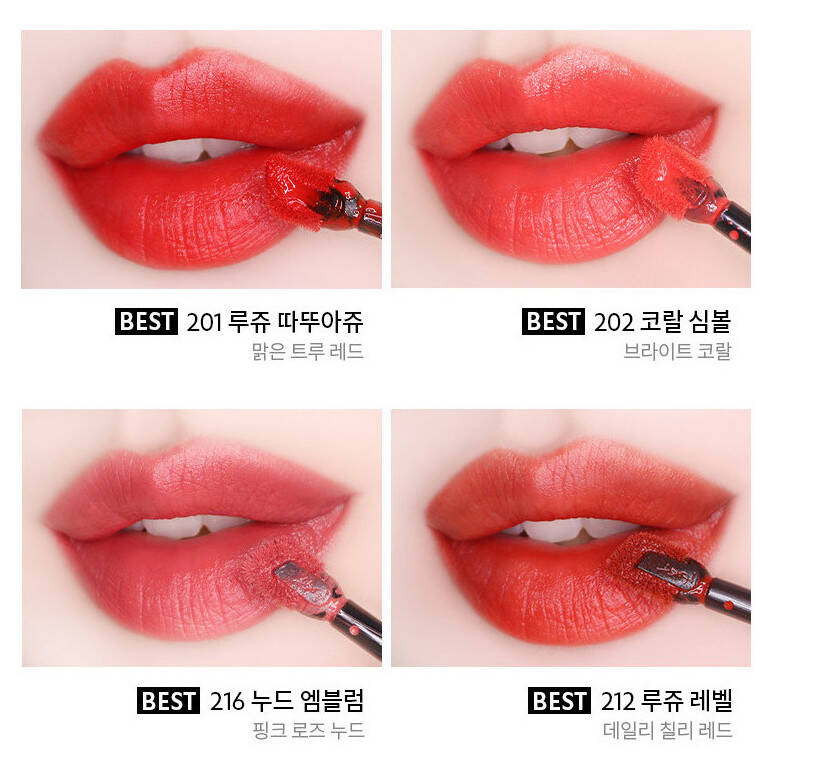 BEST 201 루쥬 따뚜아쥬
맑은 트루 레드

BEST 202 코랄 심볼
브라이트 코랄

BEST 216 누드 엠블럼
핑크 로즈 누드

BEST 212 루쥬 레벨
데일리 칠리 레드