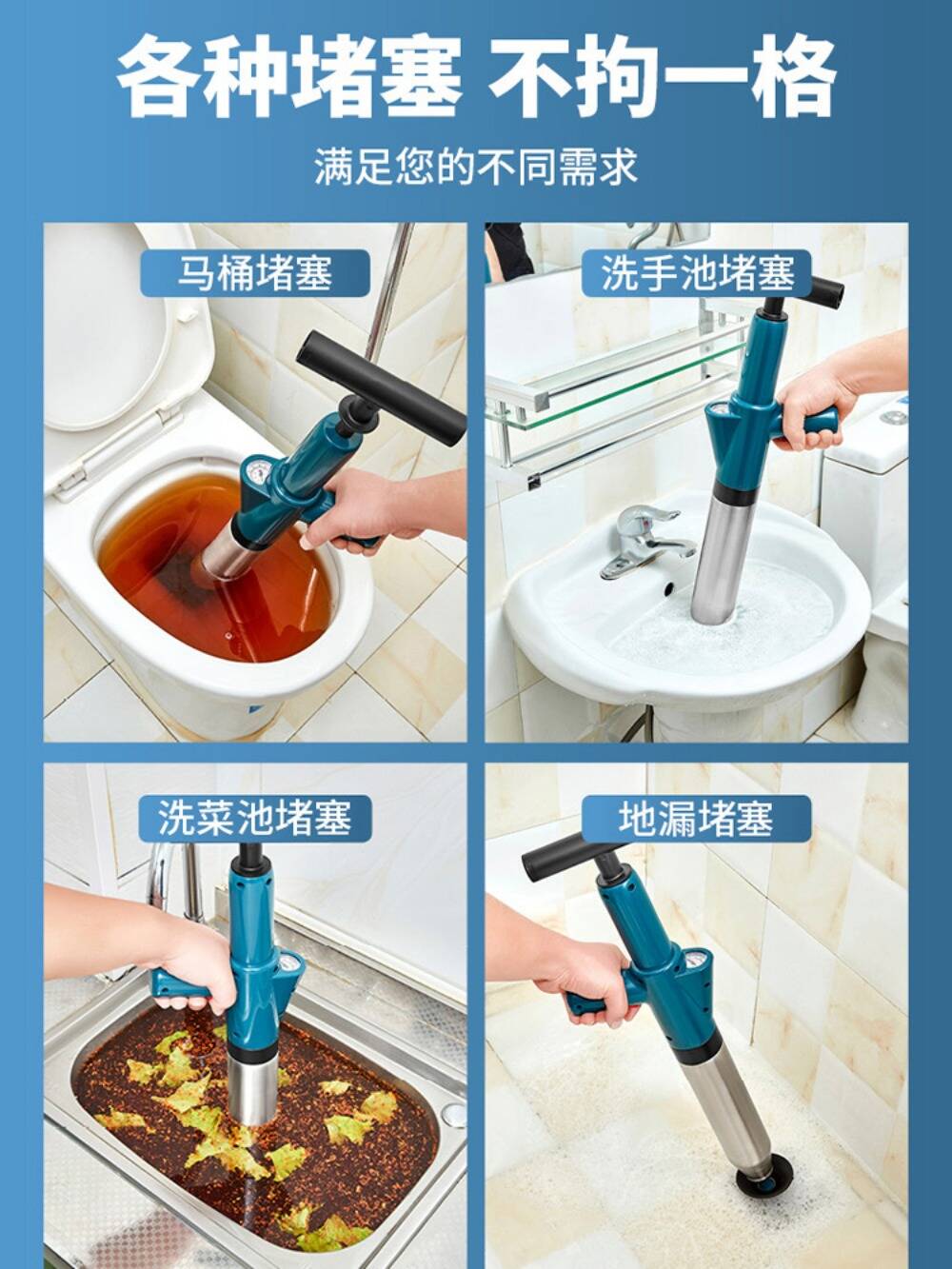 各种堵塞 不拘一格

满足您的不同需求

马桶堵塞

洗手池堵塞

洗菜池堵塞

地漏堵塞