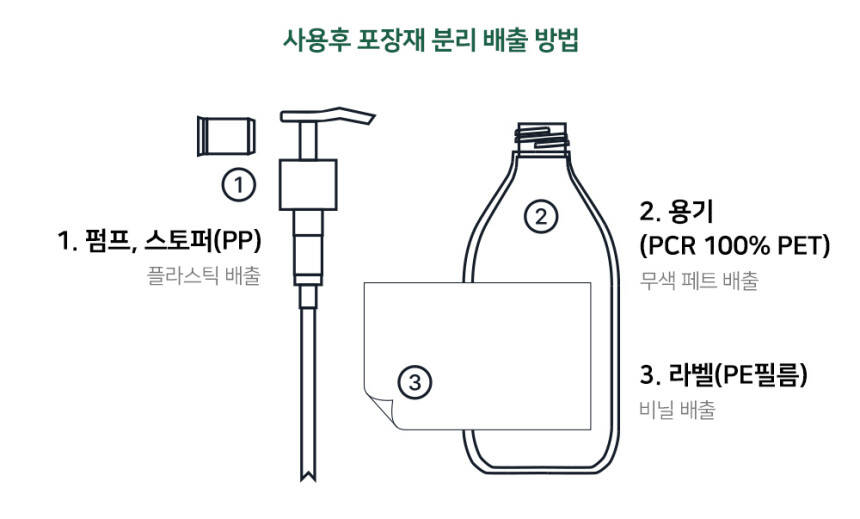 사용후 포장재 분리 배출 방법

①

1. 펌프, 스토퍼(PP)
플라스틱 배출

②

2. 용기
(PCR 100% PET)
무색 페트 배출

③

3. 라벨(PE필름)
비닐 배출