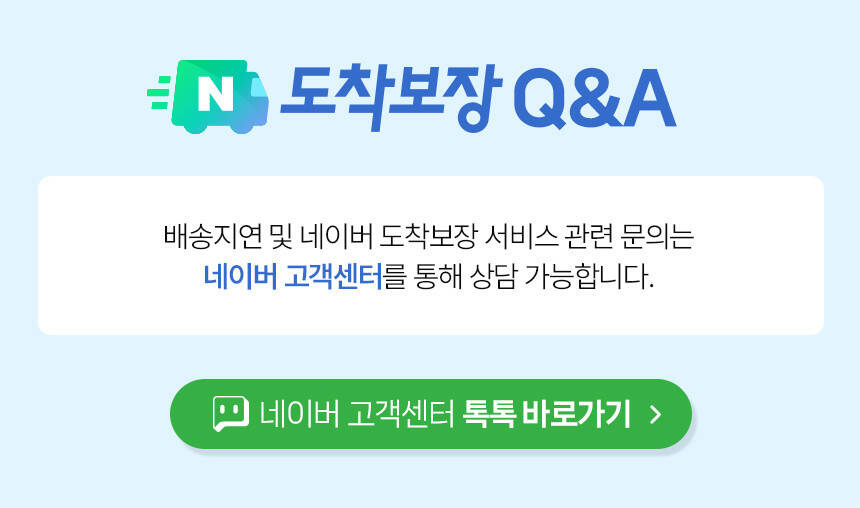 N 도착보장 Q&A

배송지연 및 네이버 도착보장 서비스 관련 문의는 네이버 고객센터를 통해 상담 가능합니다.

네이버 고객센터 톡톡 바로가기 >