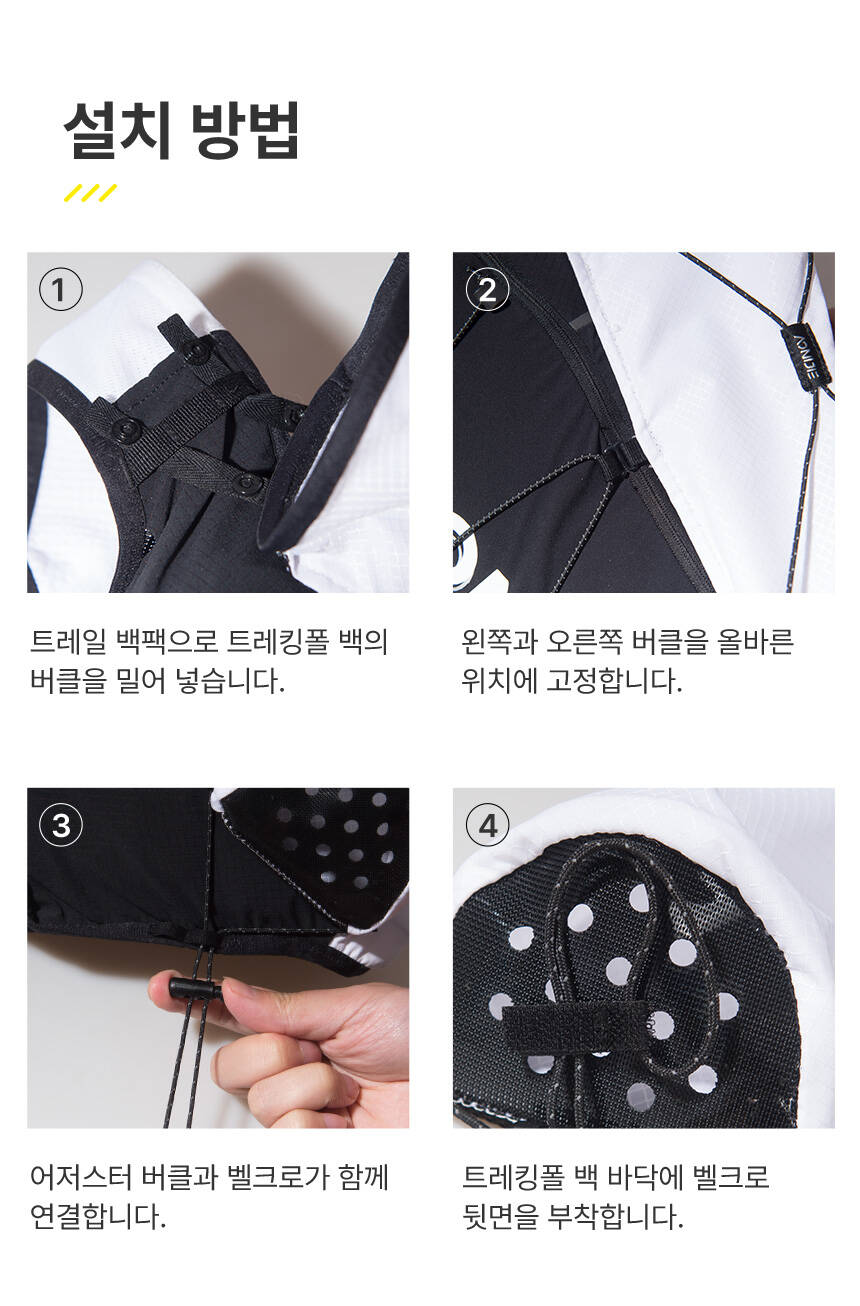 설치 방법

①

트레일 백팩으로 트레킹폴 백의 버클을 밀어 넣습니다.

②

AONIJIE

왼쪽과 오른쪽 버클을 올바른 위치에 고정합니다.

③

어저스터 버클과 벨크로가 함께 연결합니다.

④

트레킹폴 백 바닥에 벨크로 뒷면을 부착합니다.