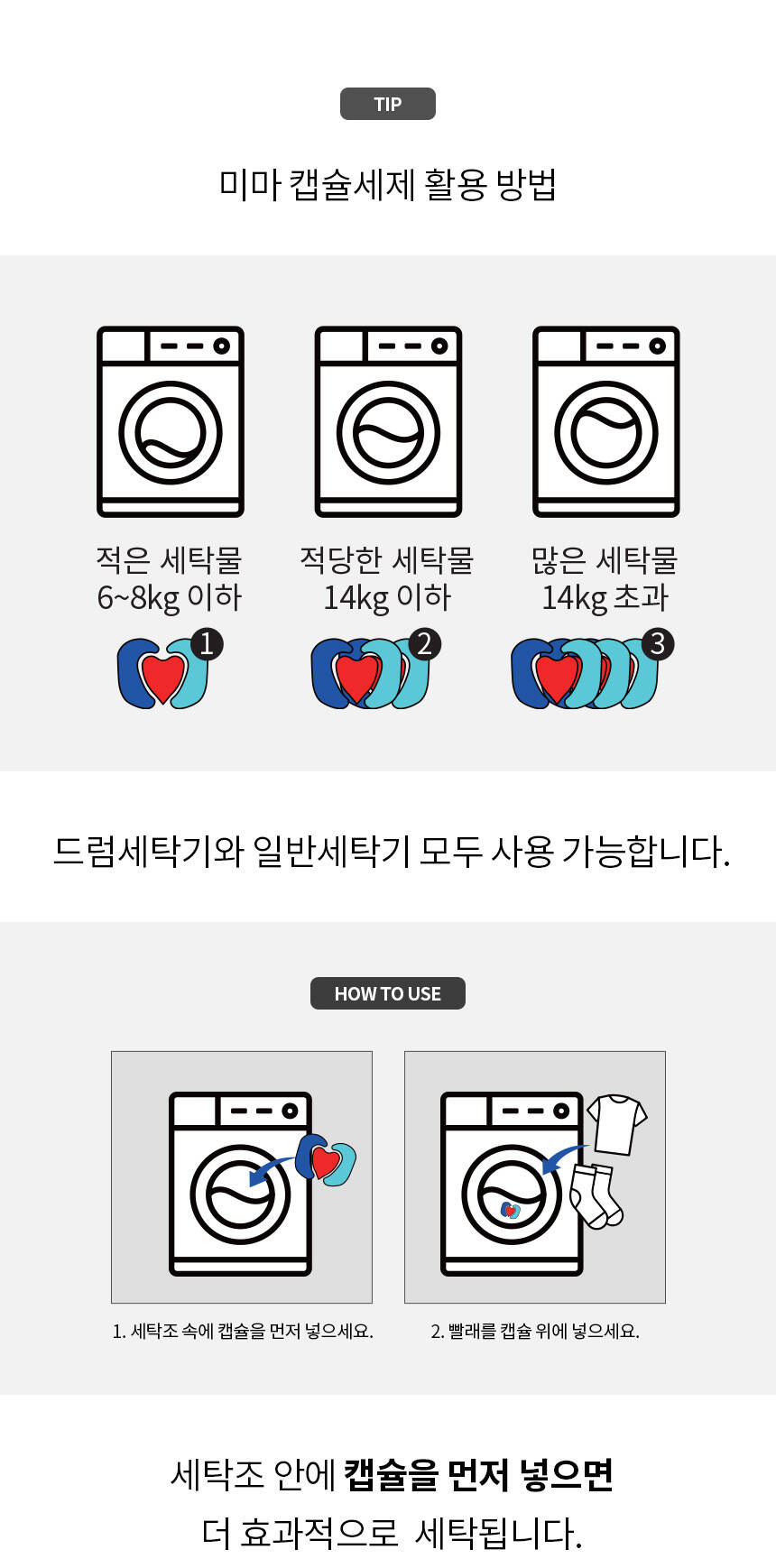 TIP

미마 캡슐세제 활용 방법

적은 세탁물
6~8kg 이하

1

적당한 세탁물
14kg 이하

2

많은 세탁물
14kg 초과

3

드럼세탁기와 일반세탁기 모두 사용 가능합니다.

HOW TO USE

1. 세탁조 속에 캡슐을 먼저 넣으세요.

2. 빨래를 캡슐 위에 넣으세요.

세탁조 안에 캡슐을 먼저 넣으면
더 효과적으로 세탁됩니다.