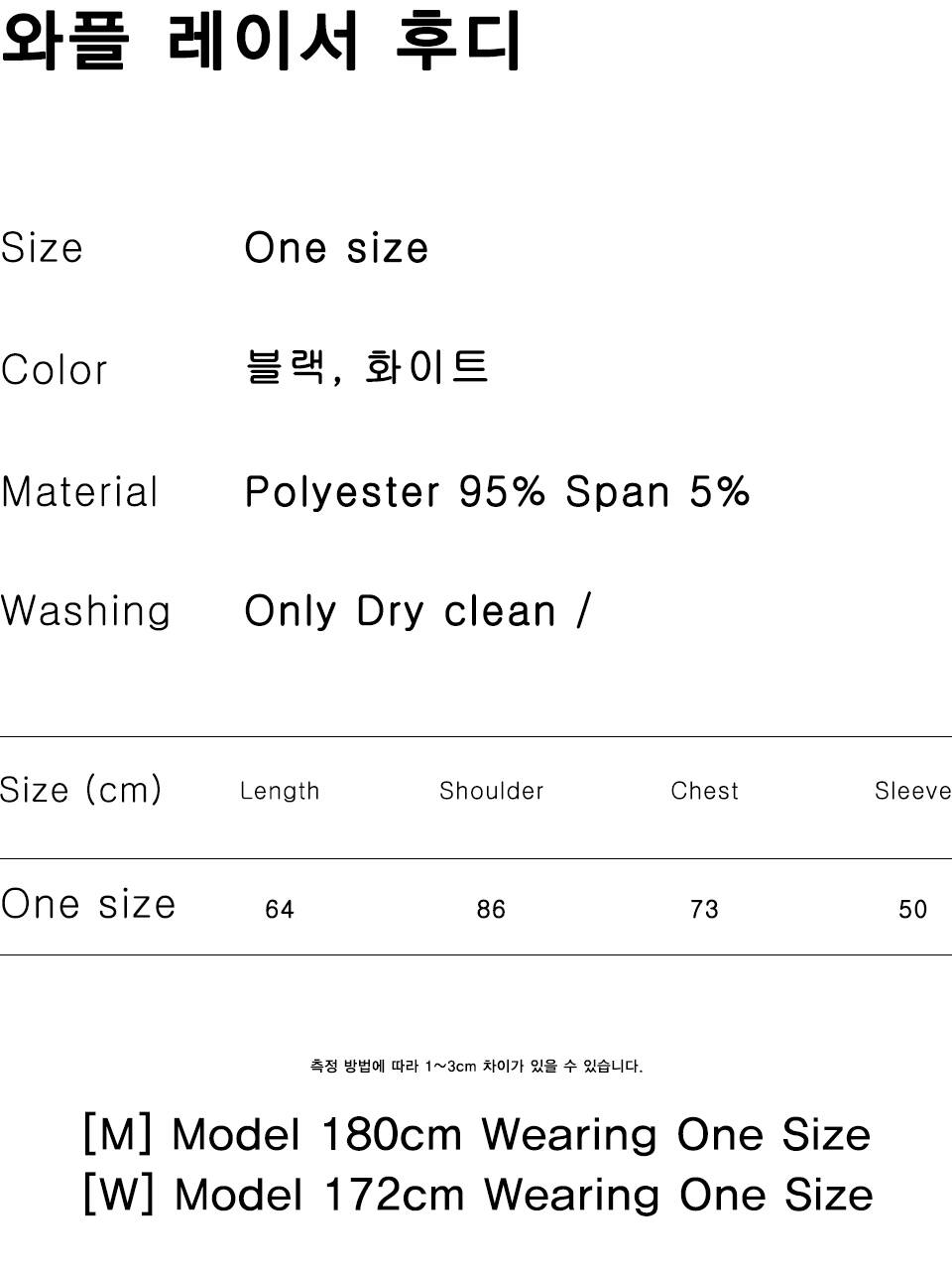 와플 레이서 후디

Size One size

Color 블랙, 화이트

Material Polyester 95% Span 5%

Washing Only Dry clean /

| Size (cm) | Length | Shoulder | Chest | Sleeve |
|---|---|---|---|---|
| One size | 64 | 86 | 73 | 50 |

측정 방법에 따라 1~3cm 차이가 있을 수 있습니다.

[M] Model 180cm Wearing One Size
[W] Model 172cm Wearing One Size