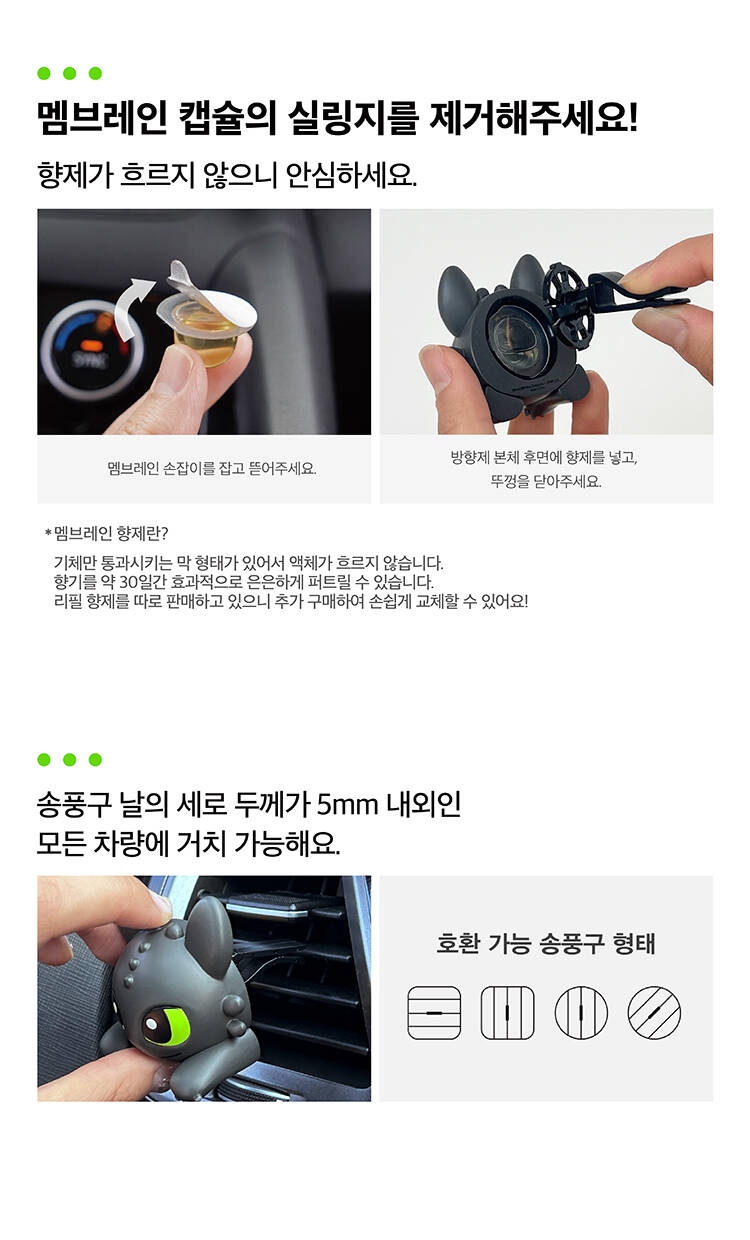 멤브레인 캡슐의 실링지를 제거해주세요!

향제가 흐르지 않으니 안심하세요.

SYNC

멤브레인 손잡이를 잡고 뜯어주세요.

방향제 본체 후면에 향제를 넣고, 뚜껑을 닫아주세요.

*멤브레인 향제란?

기체만 통과시키는 막 형태가 있어서 액체가 흐르지 않습니다.
향기를 약 30일간 효과적으로 은은하게 퍼트릴 수 있습니다.
리필 향제를 따로 판매하고 있으니 추가 구매하여 손쉽게 교체할 수 있어요!

송풍구 날의 세로 두께가 5mm 내외인
모든 차량에 거치 가능해요.

호환 가능 송풍구 형태