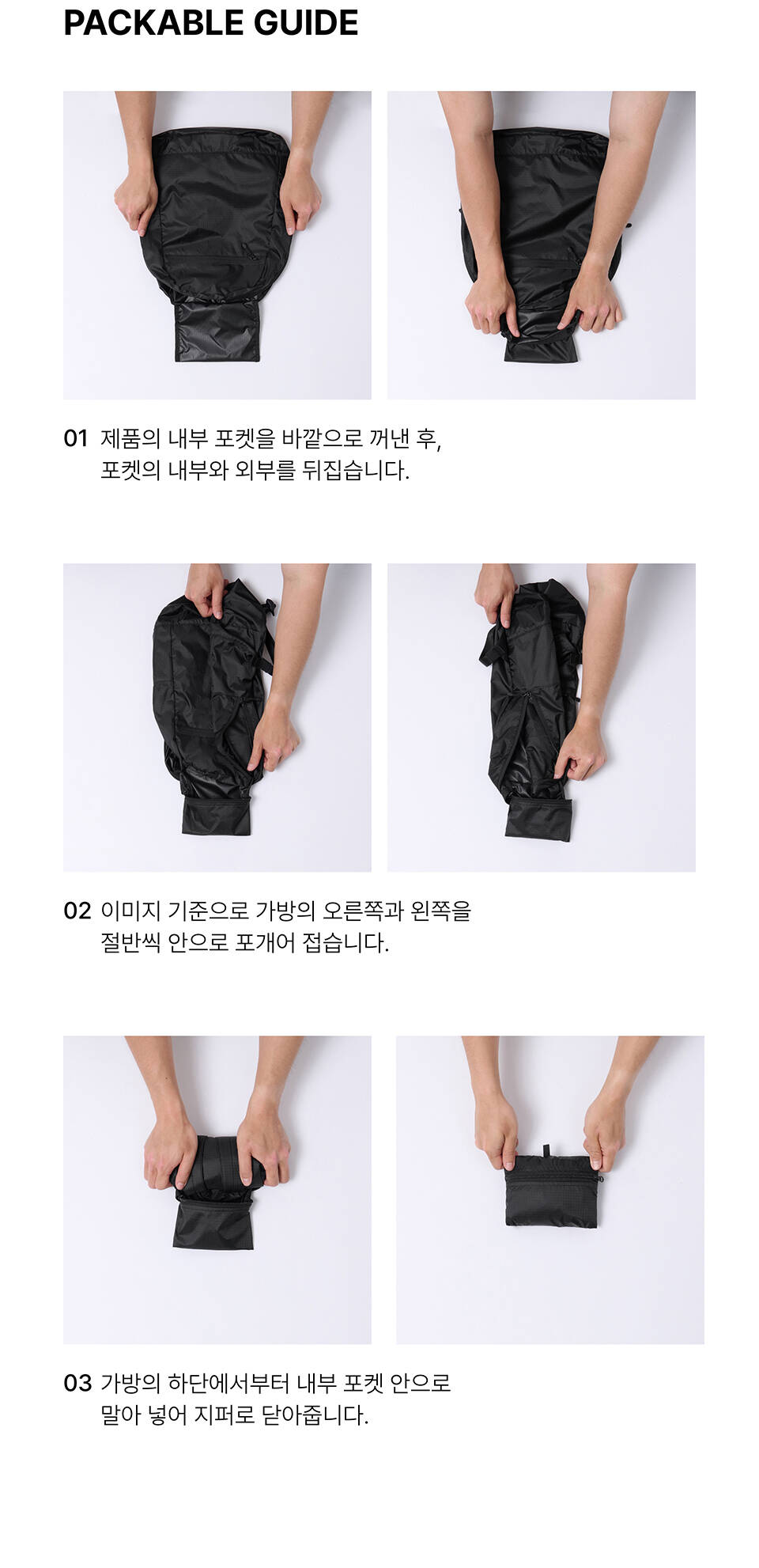 PACKABLE GUIDE

01 제품의 내부 포켓을 바깥으로 꺼낸 후, 포켓의 내부와 외부를 뒤집습니다.

02 이미지 기준으로 가방의 오른쪽과 왼쪽을 절반씩 안으로 포개어 접습니다.

03 가방의 하단에서부터 내부 포켓 안으로 말아 넣어 지퍼로 닫아줍니다.