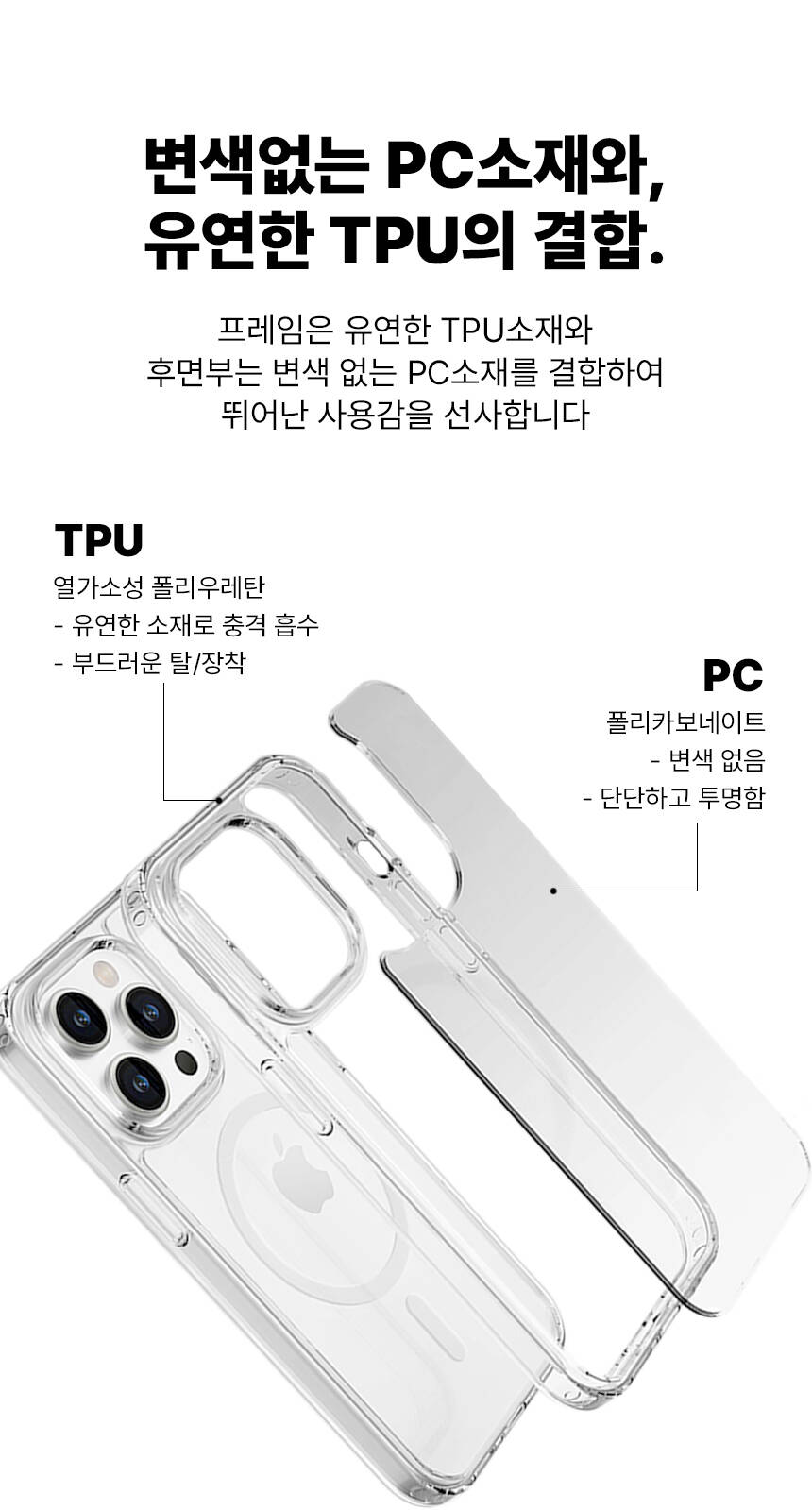 변색없는 PC소재와,
유연한 TPU의 결합.

프레임은 유연한 TPU소재와
후면부는 변색 없는 PC소재를 결합하여
뛰어난 사용감을 선사합니다

TPU
열가소성 폴리우레탄
- 유연한 소재로 충격 흡수
- 부드러운 탈/장착

PC
폴리카보네이트
- 변색 없음
- 단단하고 투명함