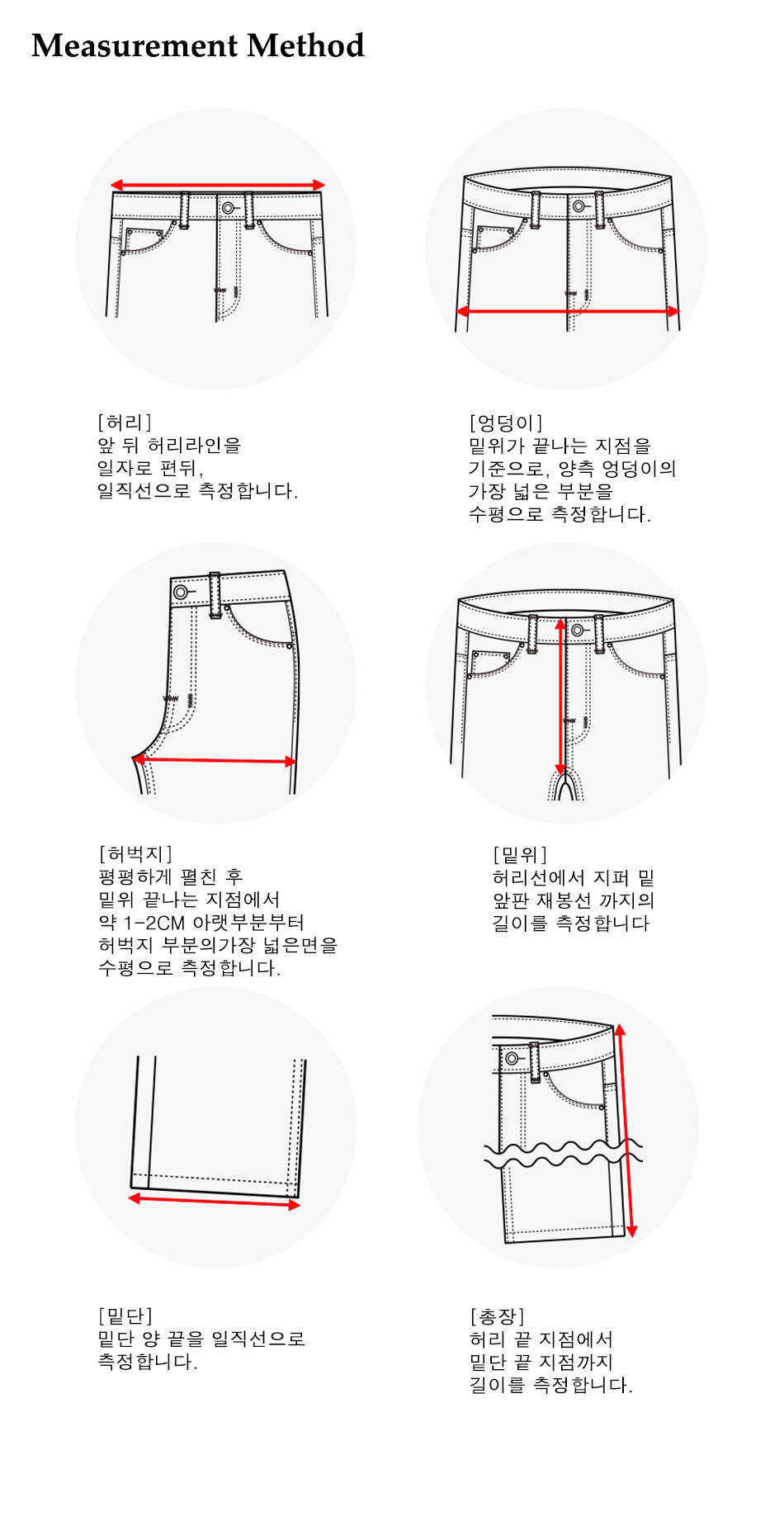 Measurement Method

[허리]
앞 뒤 허리라인을
일자로 편뒤,
일직선으로 측정합니다.

[엉덩이]
밑위가 끝나는 지점을
기준으로, 양측 엉덩이의
가장 넓은 부분을
수평으로 측정합니다.

[허벅지]
평평하게 펼친 후
밑위 끝나는 지점에서
약 1-2CM 아랫부분부터
허벅지 부분의가장 넓은면을
수평으로 측정합니다.

[밑위]
허리선에서 지퍼 밑
앞판 재봉선 까지의
길이를 측정합니다

[밑단]
밑단 양 끝을 일직선으로
측정합니다.

[총장]
허리 끝 지점에서
밑단 끝 지점까지
길이를 측정합니다.