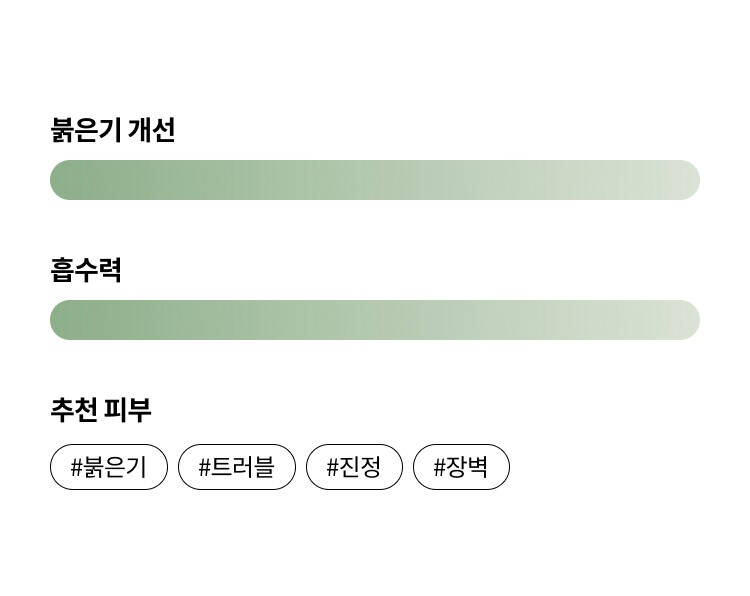 붉은기 개선

흡수력

추천 피부

#붉은기 #트러블 #진정 #장벽