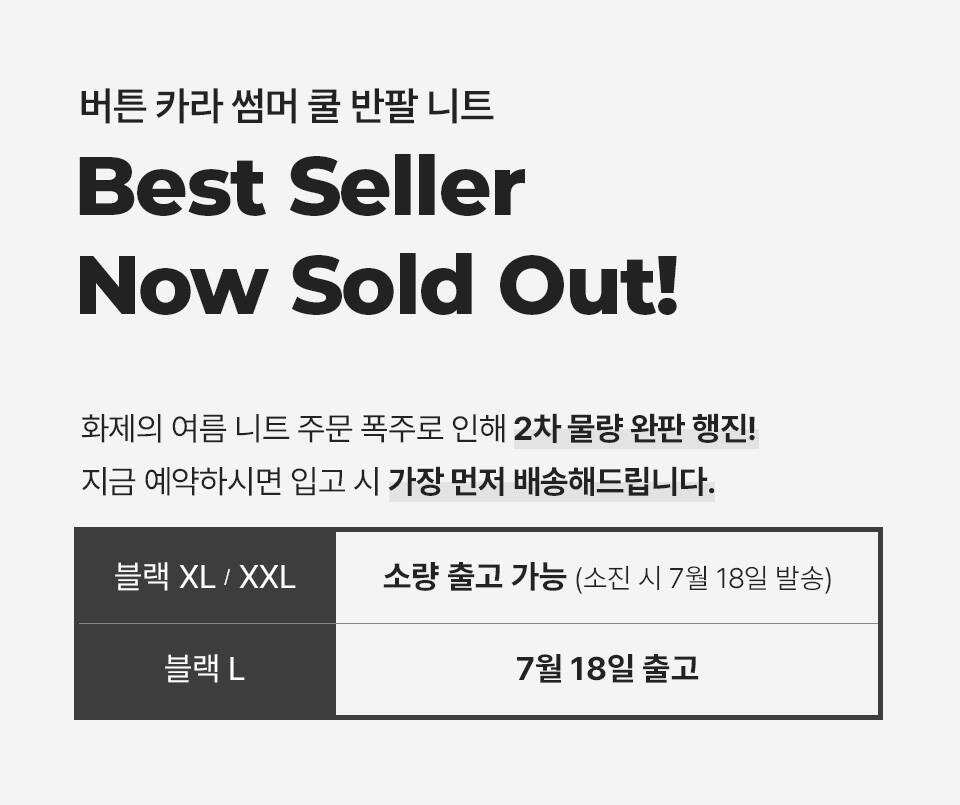 버튼 카라 썸머 쿨 반팔 니트

Best Seller
Now Sold Out!

화제의 여름 니트 주문 폭주로 인해 2차 물량 완판 행진!
지금 예약하시면 입고 시 가장 먼저 배송해드립니다.

| 블랙 XL / XXL | 소량 출고 가능 (소진 시 7월 18일 발송) |
|---|---|
| 블랙 L | 7월 18일 출고 |