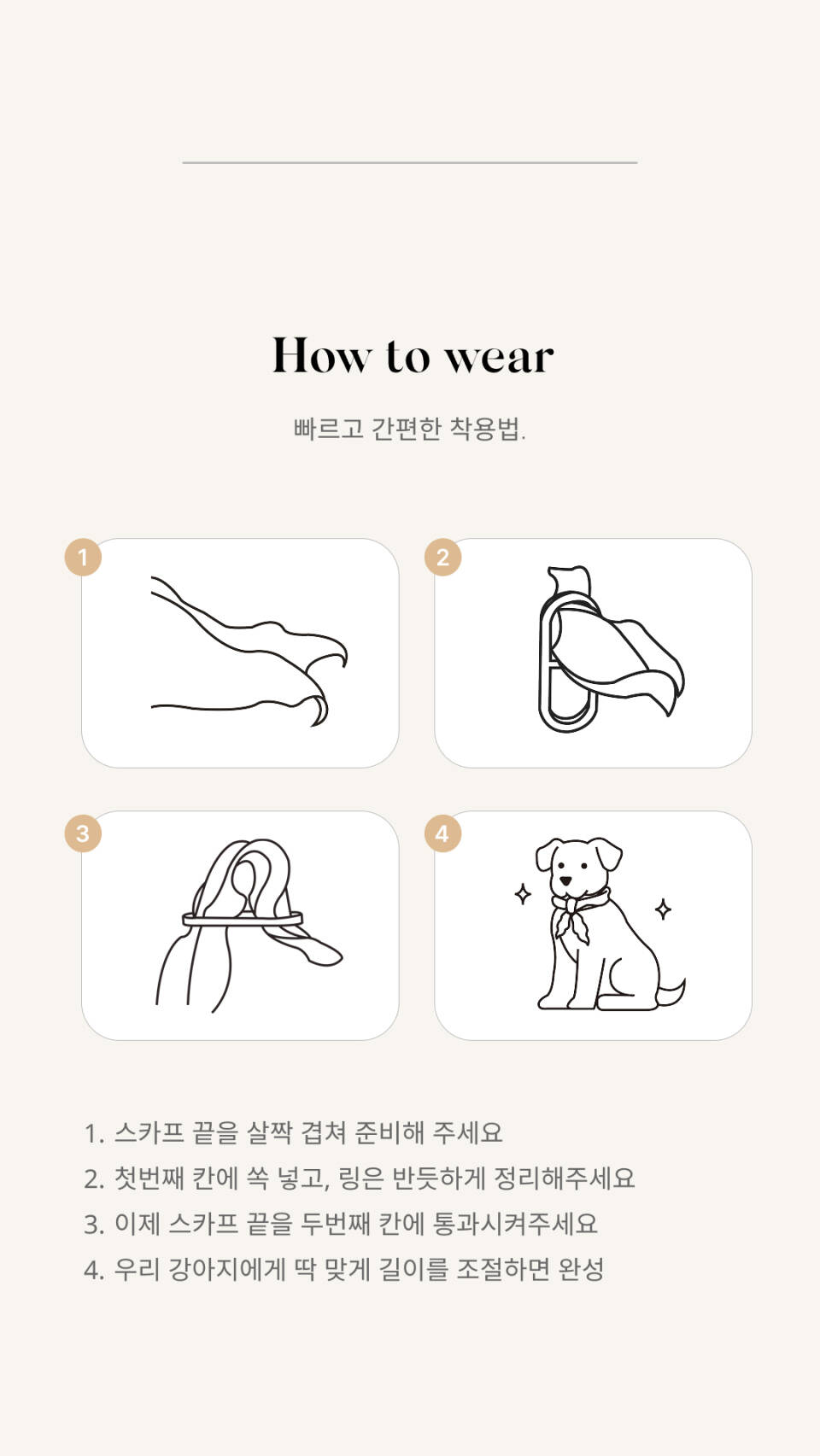 How to wear

빠르고 간편한 착용법.

1

2

3

4

1. 스카프 끝을 살짝 겹쳐 준비해 주세요
2. 첫번째 칸에 쏙 넣고, 링은 반듯하게 정리해주세요
3. 이제 스카프 끝을 두번째 칸에 통과시켜주세요
4. 우리 강아지에게 딱 맞게 길이를 조절하면 완성