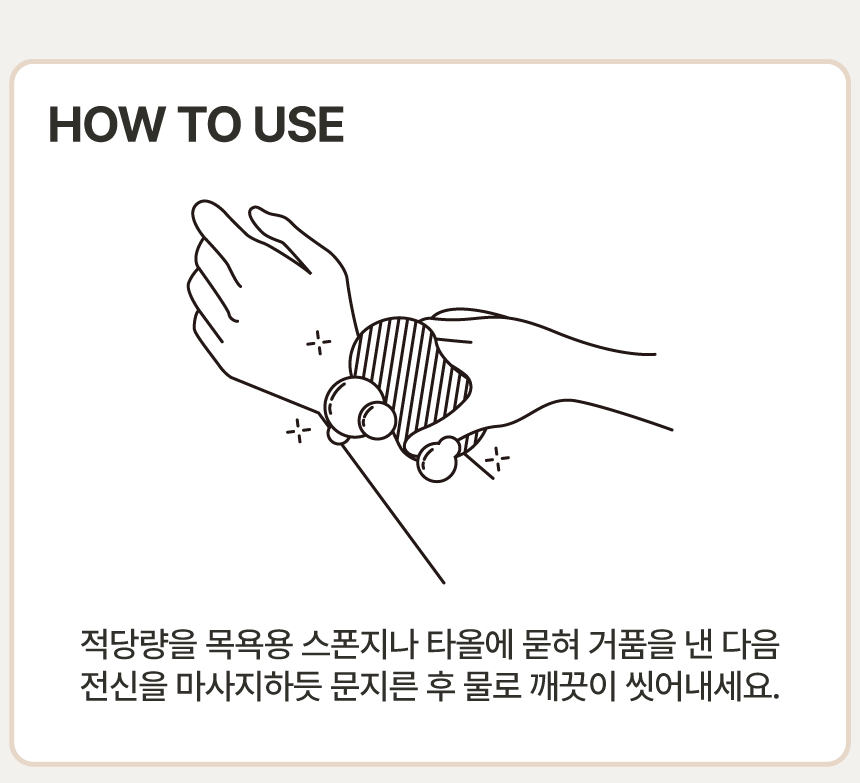 HOW TO USE

적당량을 목욕용 스폰지나 타올에 묻혀 거품을 낸 다음 전신을 마사지하듯 문지른 후 물로 깨끗이 씻어내세요.