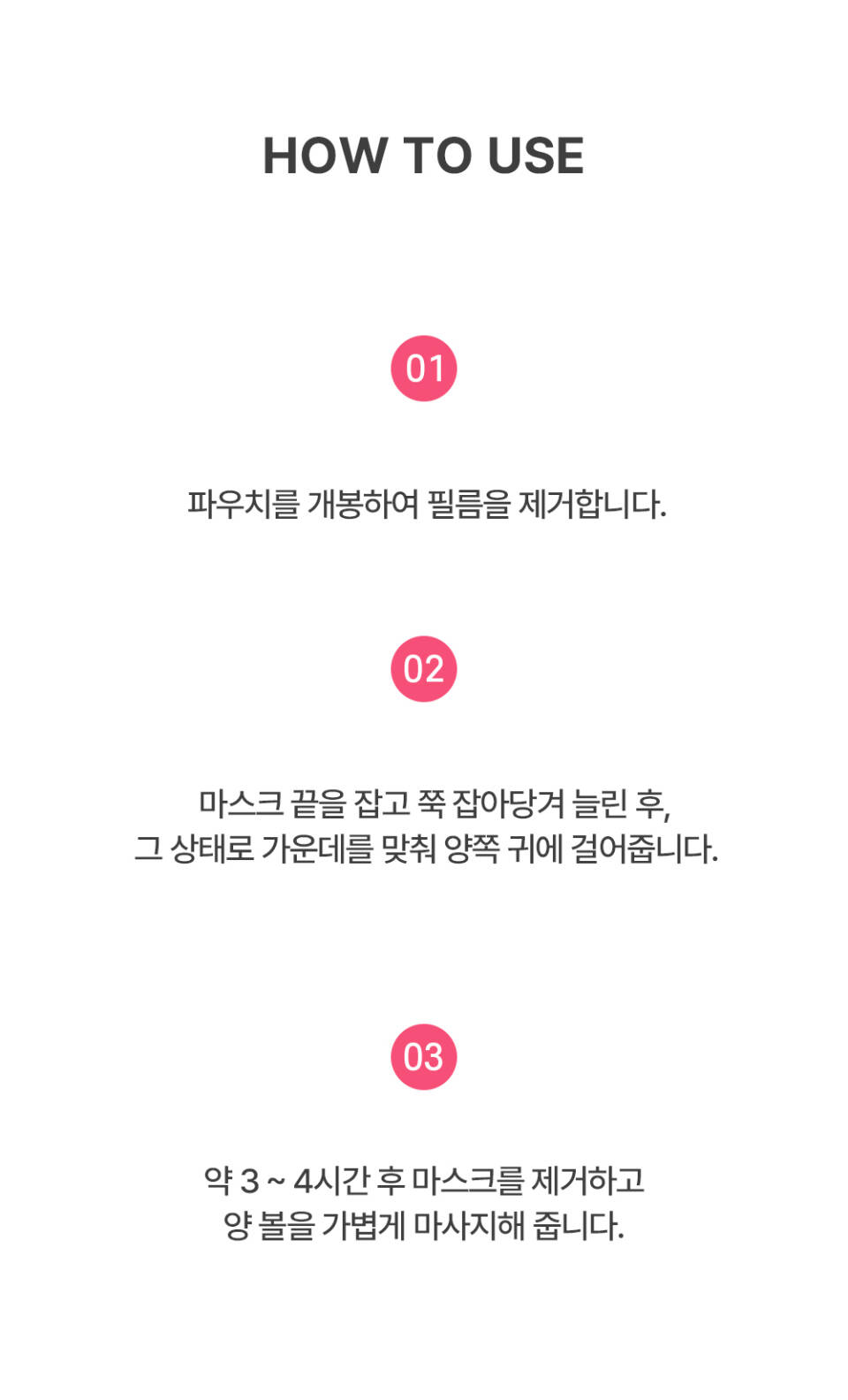 HOW TO USE

01

파우치를 개봉하여 필름을 제거합니다.

02

마스크 끝을 잡고 쭉 잡아당겨 늘린 후,
그 상태로 가운데를 맞춰 양쪽 귀에 걸어줍니다.

03

약 3 ~ 4시간 후 마스크를 제거하고
양 볼을 가볍게 마사지해 줍니다.