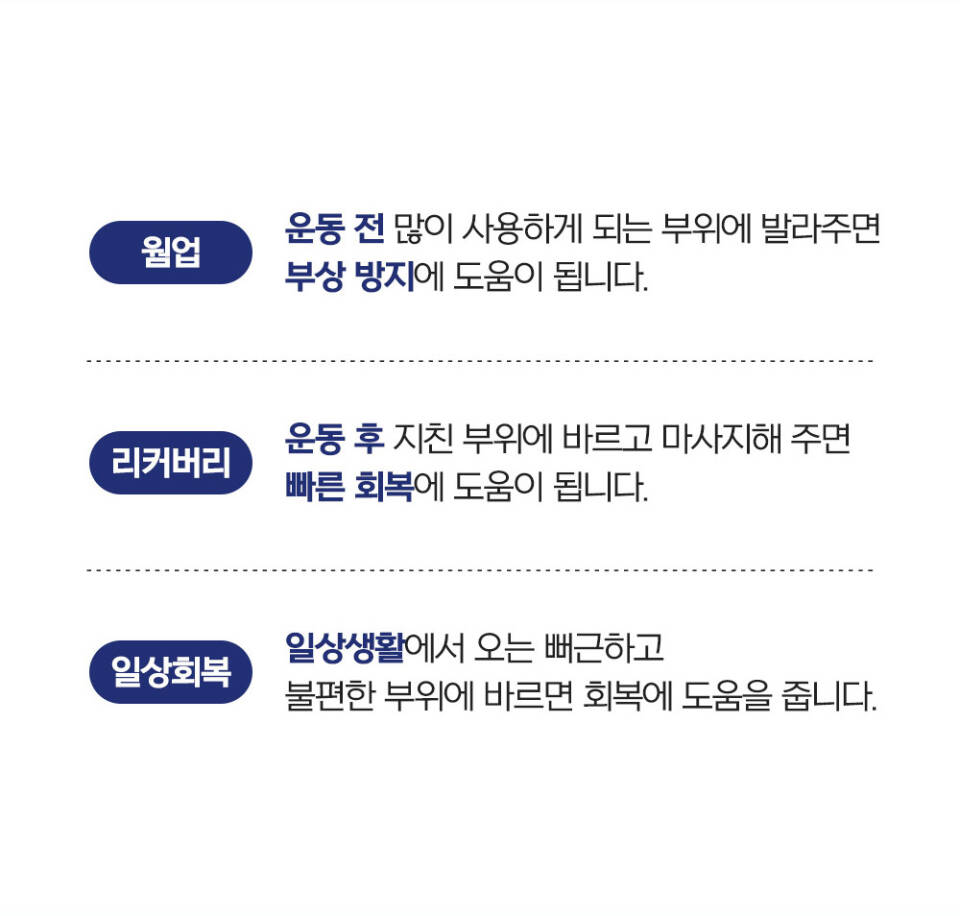 웜업

운동 전 많이 사용하게 되는 부위에 발라주면
부상 방지에 도움이 됩니다.

리커버리

운동 후 지친 부위에 바르고 마사지해 주면
빠른 회복에 도움이 됩니다.

일상회복

일상생활에서 오는 뻐근하고
불편한 부위에 바르면 회복에 도움을 줍니다.