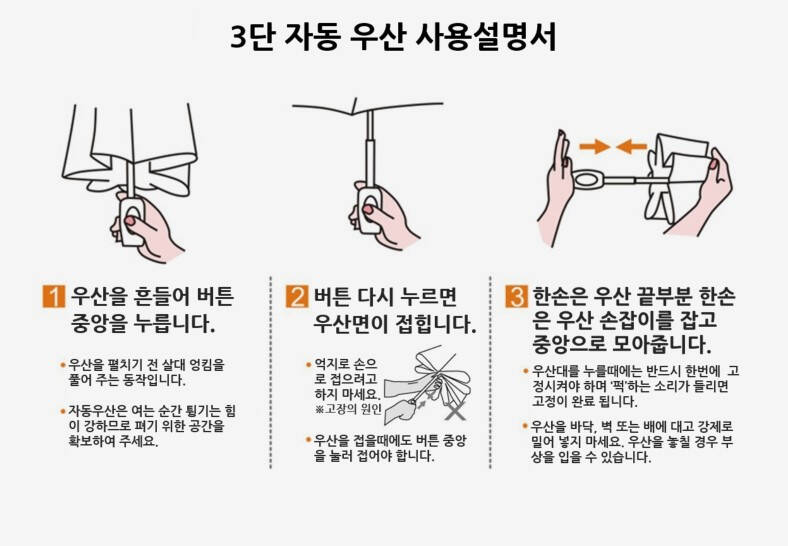 3단 자동 우산 사용설명서

1 우산을 흔들어 버튼 중앙을 누릅니다.

• 우산을 펼치기 전 살대 엉킴을 풀어 주는 동작입니다.

• 자동우산은 여는 순간 튕기는 힘이 강하므로 펴기 위한 공간을 확보하여 주세요.

2 버튼 다시 누르면 우산면이 접힙니다.

• 억지로 손으로 접으려고 하지 마세요. ※고장의 원인

• 우산을 접을때에도 버튼 중앙을 눌러 접어야 합니다.

3 한손은 우산 끝부분 한손은 우산 손잡이를 잡고 중앙으로 모아줍니다.

• 우산대를 누를때에는 반드시 한번에 고정시켜야 하며 '퍽'하는 소리가 들리면 고정이 완료 됩니다.

• 우산을 바닥, 벽 또는 배에 대고 강제로 밀어 넣지 마세요. 우산을 놓칠 경우 부상을 입을 수 있습니다.