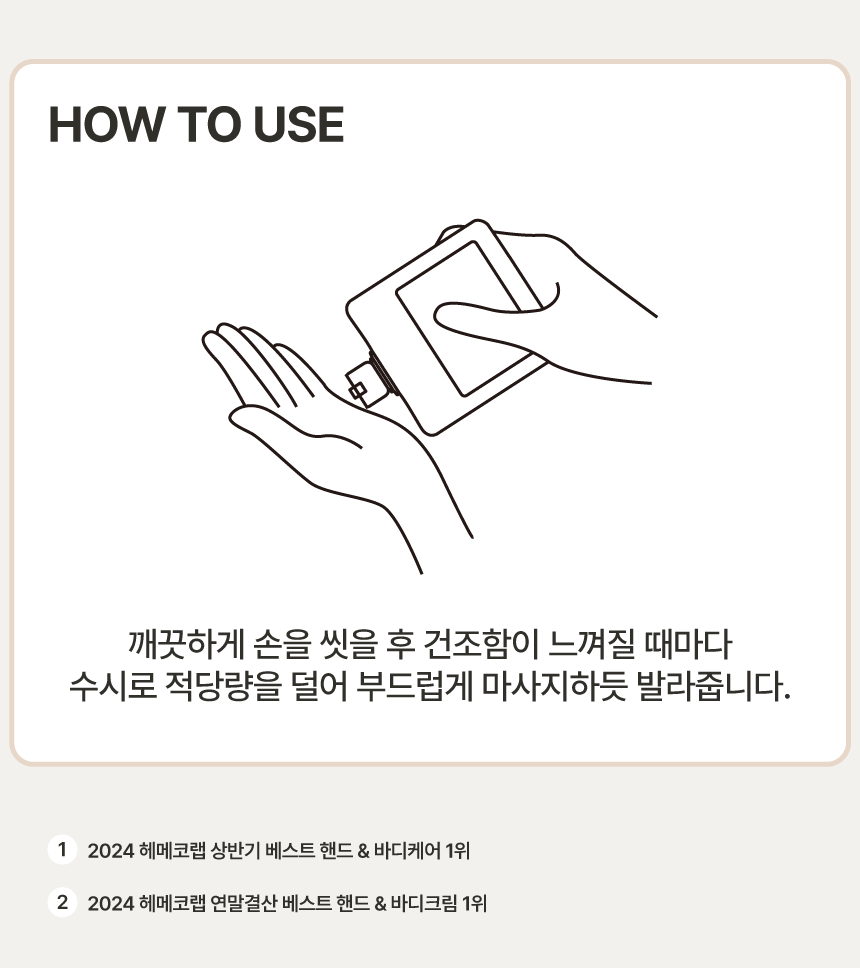 HOW TO USE

깨끗하게 손을 씻을 후 건조함이 느껴질 때마다 수시로 적당량을 덜어 부드럽게 마사지하듯 발라줍니다.

1 2024 헤메코랩 상반기 베스트 핸드 & 바디케어 1위

2 2024 헤메코랩 연말결산 베스트 핸드 & 바디크림 1위