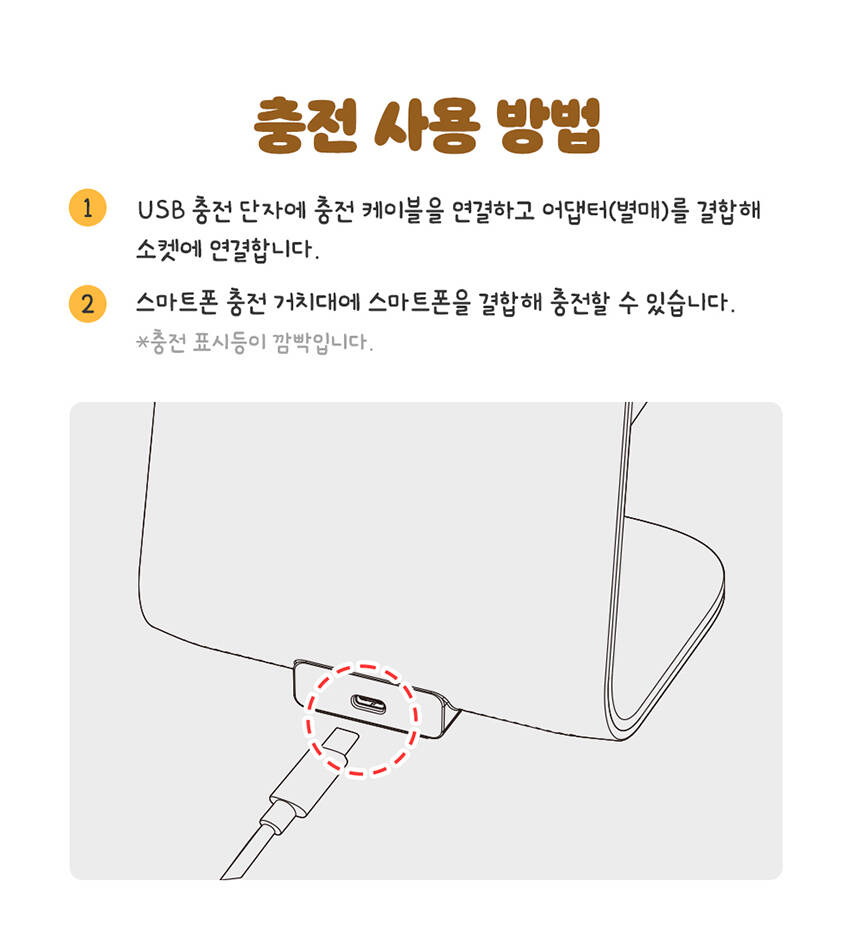 충전 사용 방법

1 USB 충전 단자에 충전 케이블을 연결하고 어댑터(별매)를 결합해 소켓에 연결합니다.

2 스마트폰 충전 거치대에 스마트폰을 결합해 충전할 수 있습니다.
*충전 표시등이 깜빡입니다.