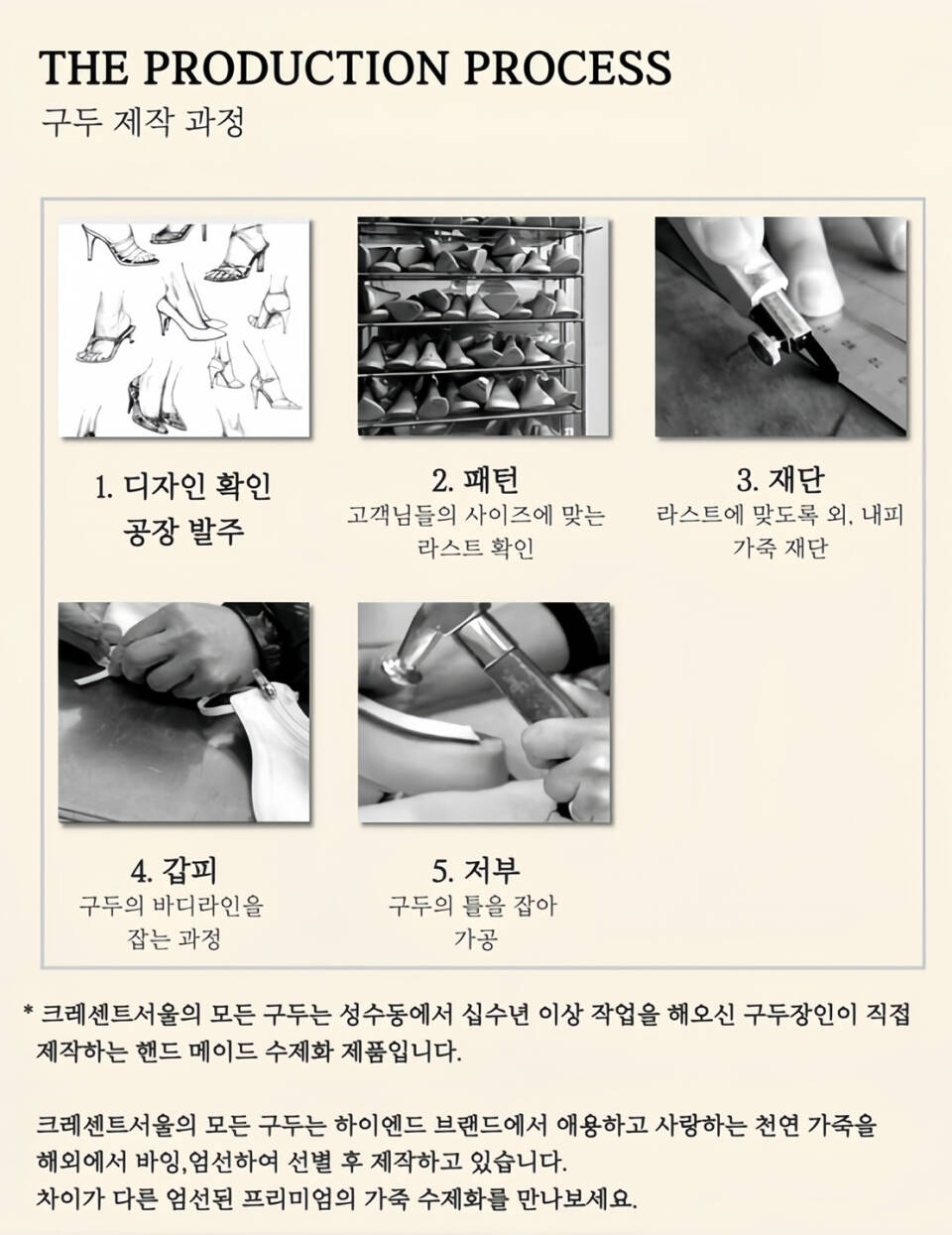 THE PRODUCTION PROCESS
구두 제작 과정

1. 디자인 확인
공장 발주

2. 패턴
고객님들의 사이즈에 맞는
라스트 확인

3. 재단
라스트에 맞도록 외, 내피
가죽 재단

4. 갑피
구두의 바디라인을
잡는 과정

5. 저부
구두의 틀을 잡아
가공

* 크레센트서울의 모든 구두는 성수동에서 십수년 이상 작업을 해오신 구두장인이 직접 제작하는 핸드 메이드 수제화 제품입니다.

크레센트서울의 모든 구두는 하이엔드 브랜드에서 애용하고 사랑하는 천연 가죽을 해외에서 바잉,엄선하여 선별 후 제작하고 있습니다.
차이가 다른 엄선된 프리미엄의 가죽 수제화를 만나보세요.