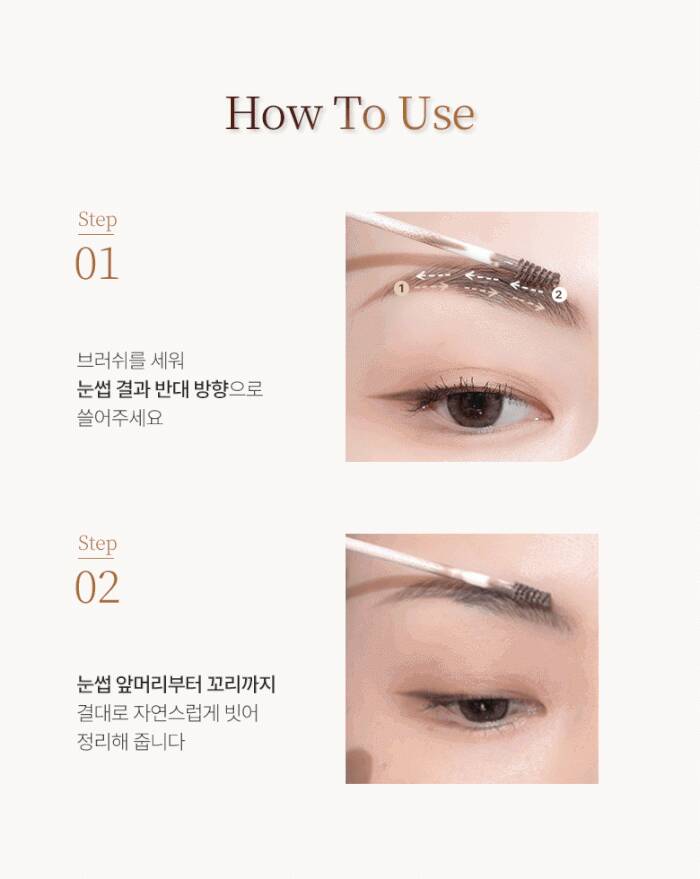 How To Use

Step
01

브러쉬를 세워
눈썹 결과 반대 방향으로
쓸어주세요

1
2

Step
02

눈썹 앞머리부터 꼬리까지
결대로 자연스럽게 빗어
정리해 줍니다