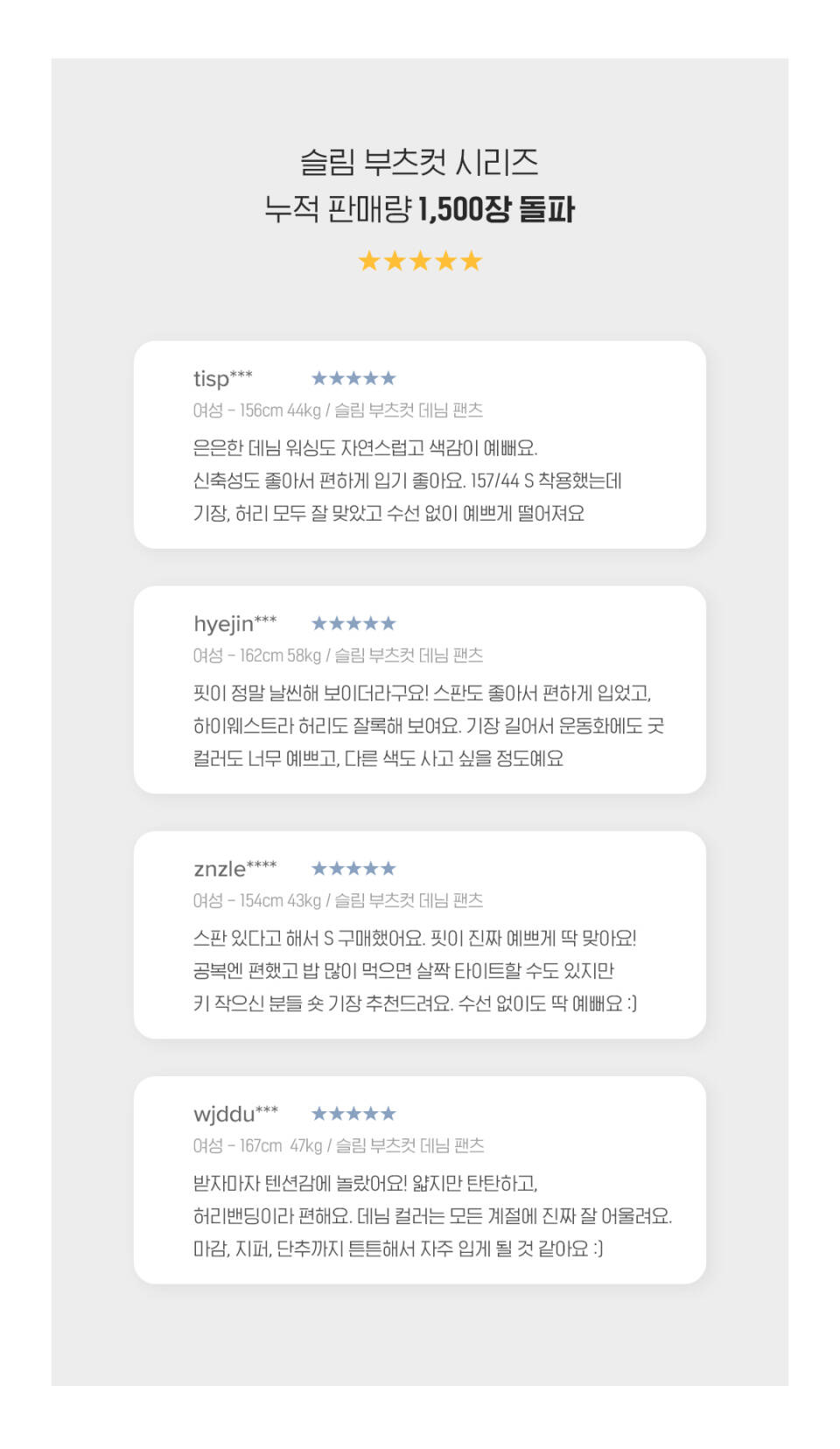 슬림 부츠컷 시리즈
누적 판매량 1,500장 돌파
★★★★★

tisp*** ★★★★★
여성 - 156cm 44kg / 슬림 부츠컷 데님 팬츠
은은한 데님 워싱도 자연스럽고 색감이 예뻐요.
신축성도 좋아서 편하게 입기 좋아요. 157/44 S 착용했는데
기장, 허리 모두 잘 맞았고 수선 없이 예쁘게 떨어져요

hyejin*** ★★★★★
여성 - 162cm 58kg / 슬림 부츠컷 데님 팬츠
핏이 정말 날씬해 보이더라구요! 스판도 좋아서 편하게 입었고,
하이웨스트라 허리도 잘록해 보여요. 기장 길어서 운동화에도 굿
컬러도 너무 예쁘고, 다른 색도 사고 싶을 정도예요

znzle**** ★★★★★
여성 - 154cm 43kg / 슬림 부츠컷 데님 팬츠
스판 있다고 해서 S 구매했어요. 핏이 진짜 예쁘게 딱 맞아요!
공복엔 편했고 밥 많이 먹으면 살짝 타이트할 수도 있지만
키 작으신 분들 숏 기장 추천드려요. 수선 없이도 딱 예뻐요 :)

wjddu*** ★★★★★
여성 - 167cm 47kg / 슬림 부츠컷 데님 팬츠
받자마자 텐션감에 놀랐어요! 얇지만 탄탄하고,
허리밴딩이라 편해요. 데님 컬러는 모든 계절에 진짜 잘 어울려요.
마감, 지퍼, 단추까지 튼튼해서 자주 입게 될 것 같아요 :)