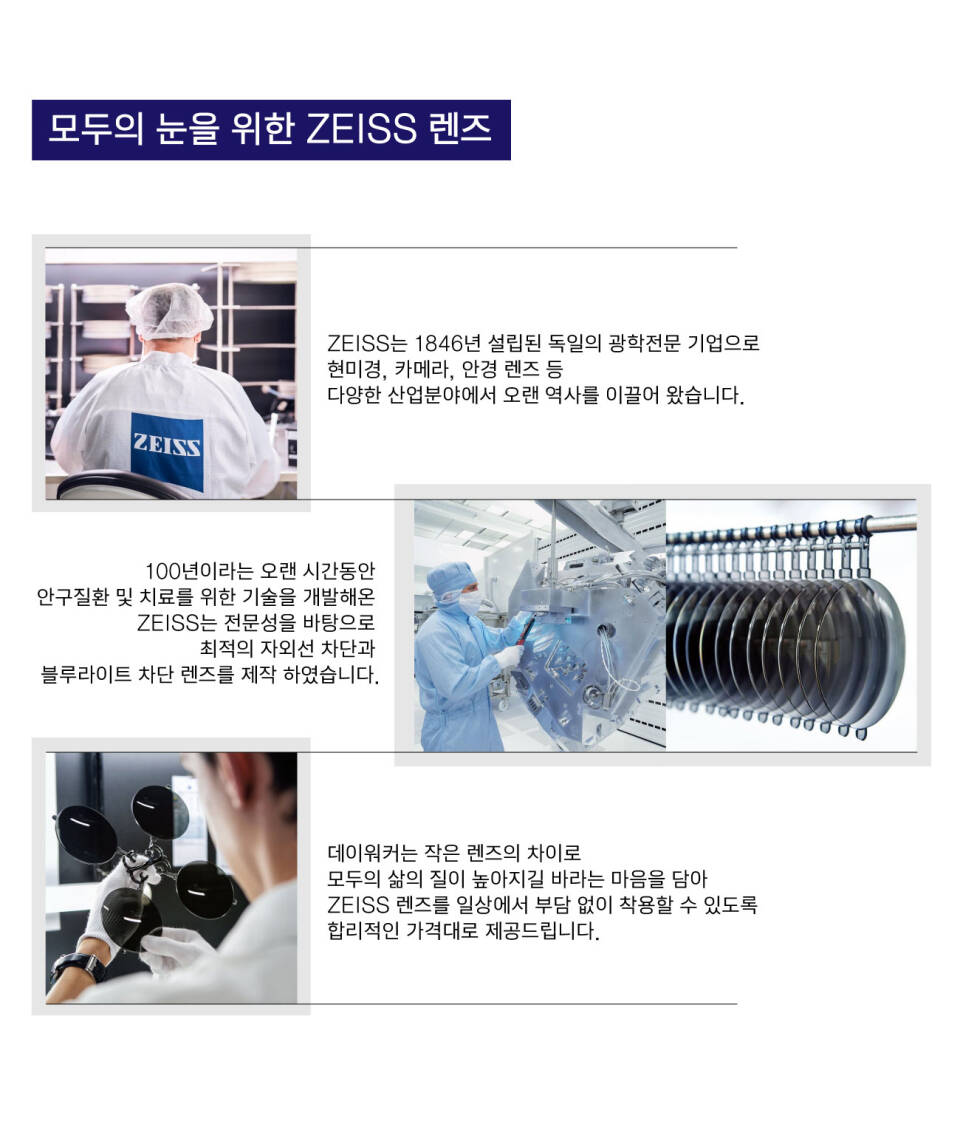 모두의 눈을 위한 ZEISS 렌즈

ZEISS

ZEISS는 1846년 설립된 독일의 광학전문 기업으로
현미경, 카메라, 안경 렌즈 등
다양한 산업분야에서 오랜 역사를 이끌어 왔습니다.

100년이라는 오랜 시간동안
안구질환 및 치료를 위한 기술을 개발해온
ZEISS는 전문성을 바탕으로
최적의 자외선 차단과
블루라이트 차단 렌즈를 제작 하였습니다.

데이워커는 작은 렌즈의 차이로
모두의 삶의 질이 높아지길 바라는 마음을 담아
ZEISS 렌즈를 일상에서 부담 없이 착용할 수 있도록
합리적인 가격대로 제공드립니다.