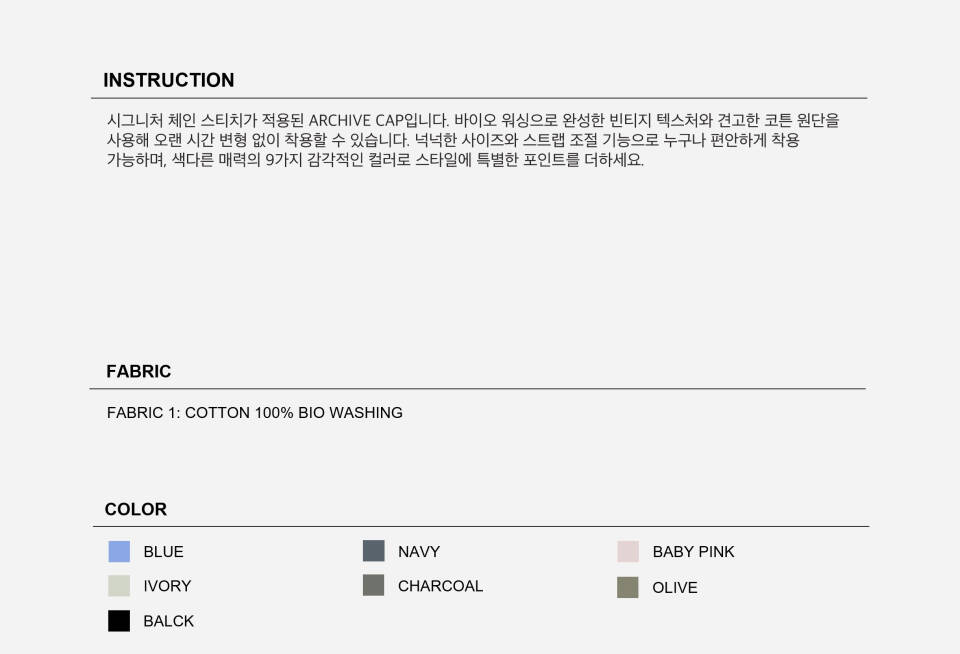 INSTRUCTION

시그니처 체인 스티치가 적용된 ARCHIVE CAP입니다. 바이오 워싱으로 완성한 빈티지 텍스처와 견고한 코튼 원단을 사용해 오랜 시간 변형 없이 착용할 수 있습니다. 넉넉한 사이즈와 스트랩 조절 기능으로 누구나 편안하게 착용 가능하며, 색다른 매력의 9가지 감각적인 컬러로 스타일에 특별한 포인트를 더하세요.

FABRIC

FABRIC 1: COTTON 100% BIO WASHING

COLOR

BLUE
IVORY
BALCK
NAVY
CHARCOAL
BABY PINK
OLIVE