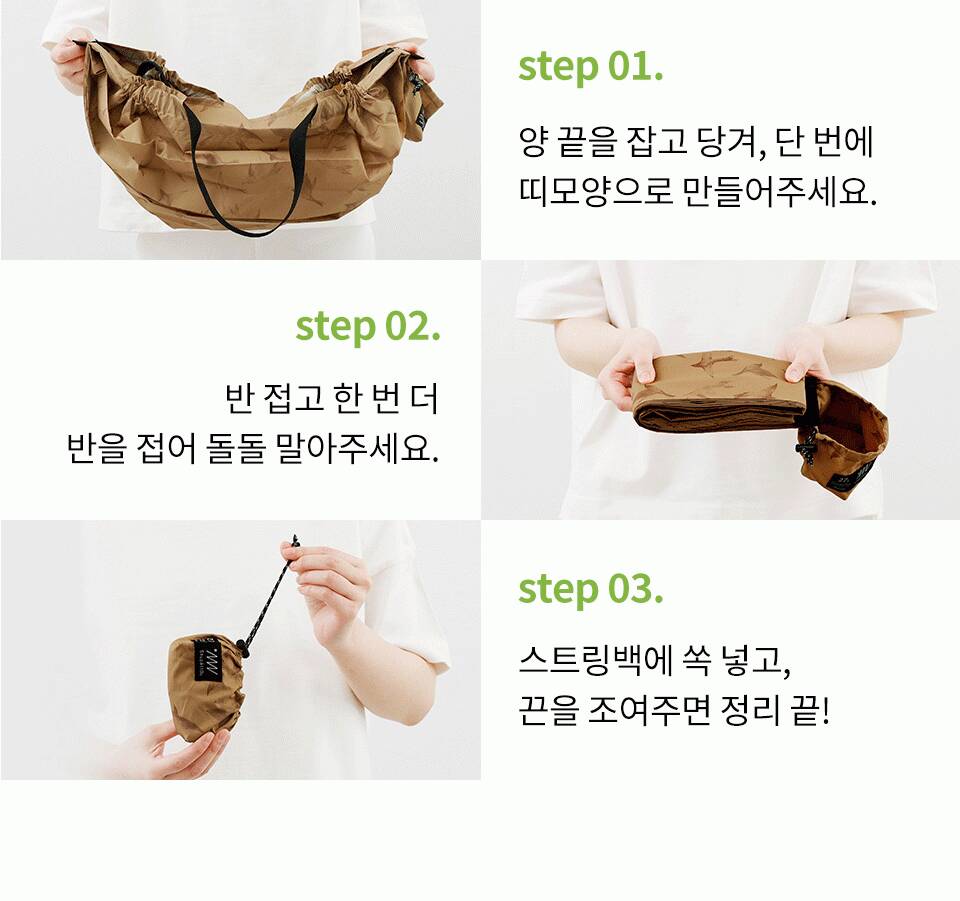 step 01.

양 끝을 잡고 당겨, 단 번에
띠모양으로 만들어주세요.

step 02.

반 접고 한 번 더
반을 접어 돌돌 말아주세요.

step 03.

스트링백에 쏙 넣고,
끈을 조여주면 정리 끝!