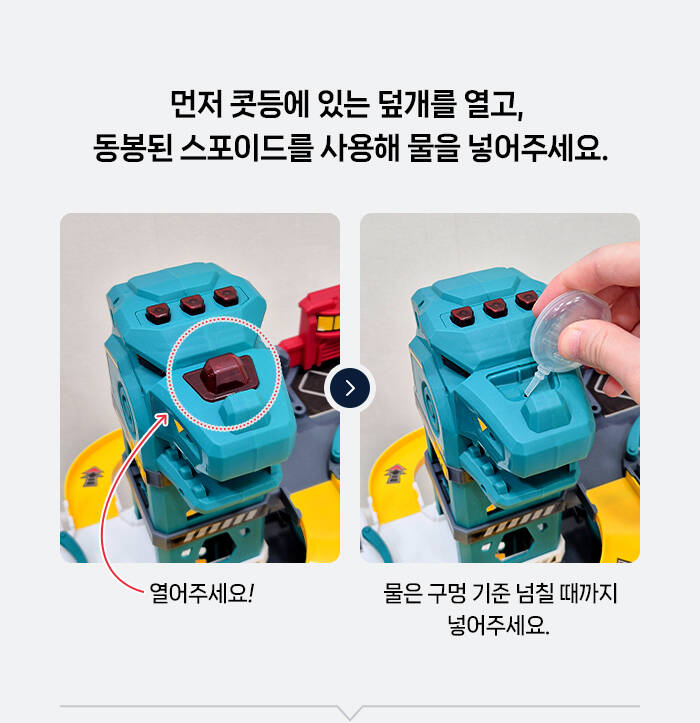 먼저 콧등에 있는 덮개를 열고,
동봉된 스포이드를 사용해 물을 넣어주세요.

열어주세요!

물은 구멍 기준 넘칠 때까지 넣어주세요.