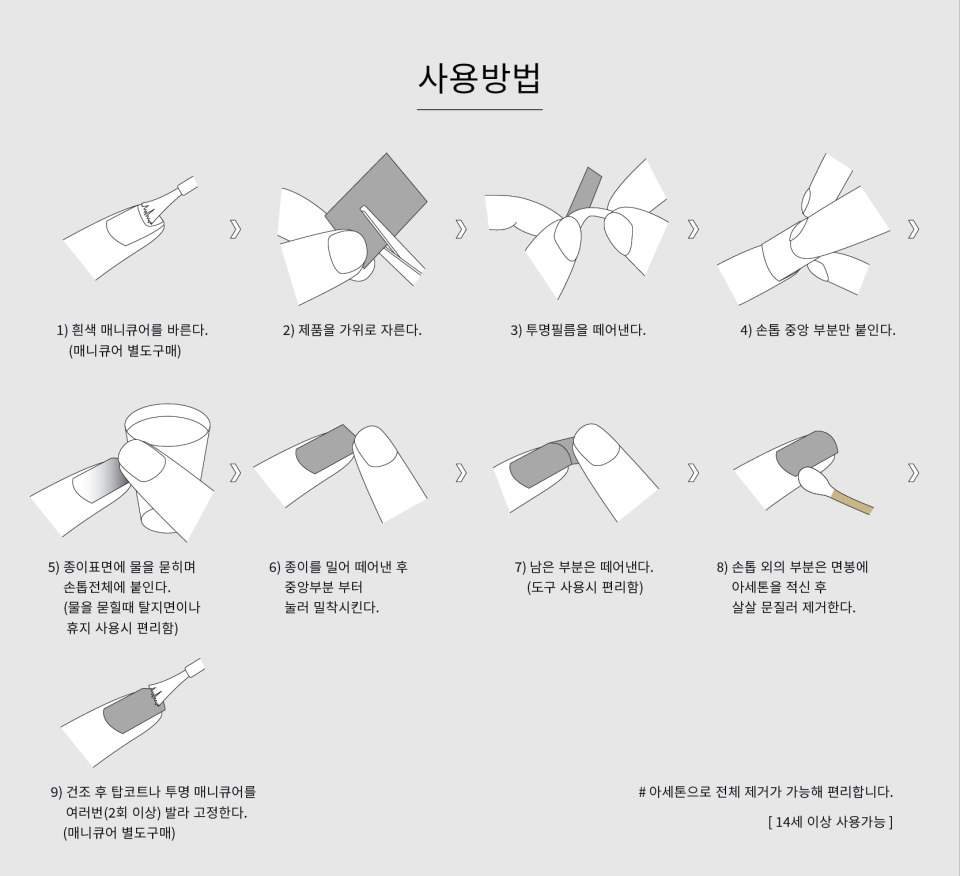 사용방법

1) 흰색 매니큐어를 바른다.
(매니큐어 별도구매)

2) 제품을 가위로 자른다.

3) 투명필름을 떼어낸다.

4) 손톱 중앙 부분만 붙인다.

5) 종이표면에 물을 묻히며 손톱전체에 붙인다.
(물을 묻힐때 탈지면이나 휴지 사용시 편리함)

6) 종이를 밀어 떼어낸 후 중앙부분 부터 눌러 밀착시킨다.

7) 남은 부분은 떼어낸다.
(도구 사용시 편리함)

8) 손톱 외의 부분은 면봉에 아세톤을 적신 후 살살 문질러 제거한다.

9) 건조 후 탑코트나 투명 매니큐어를 여러번(2회 이상) 발라 고정한다.
(매니큐어 별도구매)

# 아세톤으로 전체 제거가 가능해 편리합니다.
[ 14세 이상 사용가능 ]