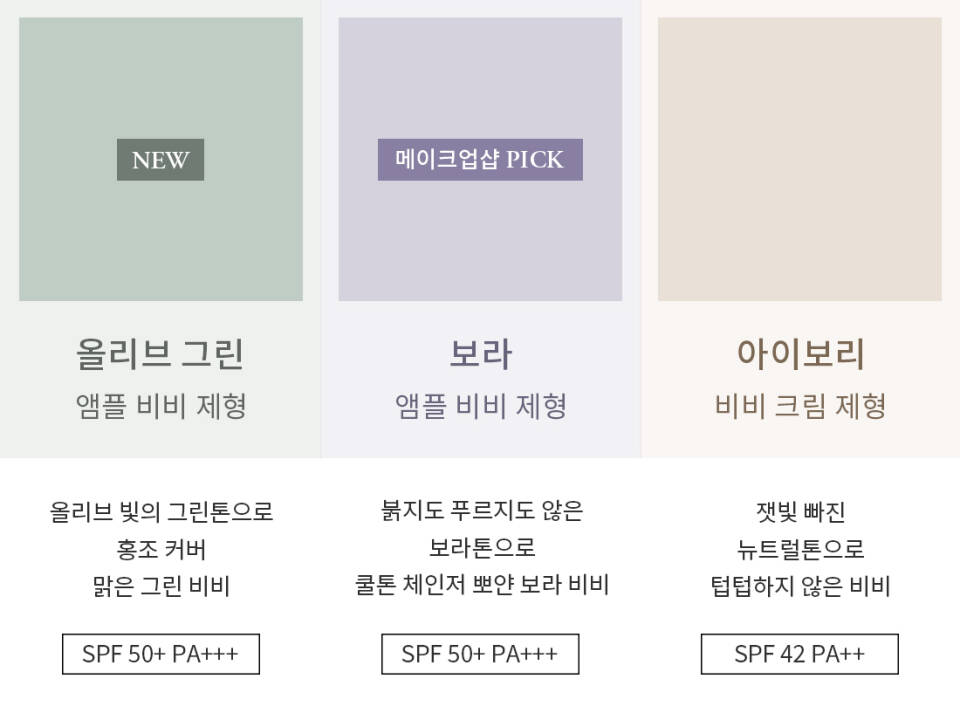 NEW

올리브 그린

앰플 비비 제형

올리브 빛의 그린톤으로
홍조 커버
맑은 그린 비비

SPF 50+ PA+++

메이크업샵 PICK

보라

앰플 비비 제형

붉지도 푸르지도 않은
보라톤으로
쿨톤 체인저 뽀얀 보라 비비

SPF 50+ PA+++

아이보리

비비 크림 제형

잿빛 빠진
뉴트럴톤으로
텁텁하지 않은 비비

SPF 42 PA++