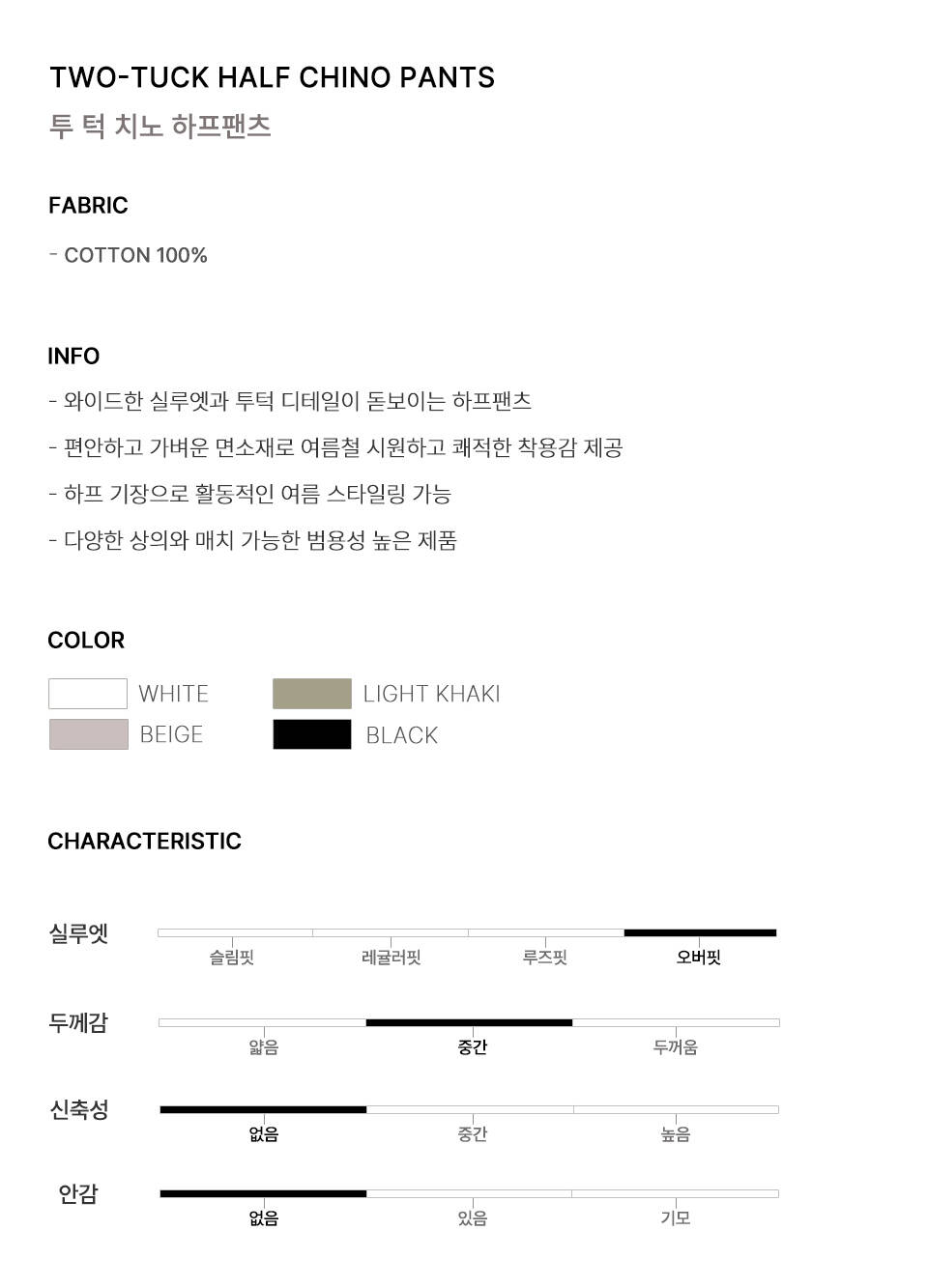 TWO-TUCK HALF CHINO PANTS
투 턱 치노 하프팬츠

FABRIC

- COTTON 100%

INFO

- 와이드한 실루엣과 투턱 디테일이 돋보이는 하프팬츠
- 편안하고 가벼운 면소재로 여름철 시원하고 쾌적한 착용감 제공
- 하프 기장으로 활동적인 여름 스타일링 가능
- 다양한 상의와 매치 가능한 범용성 높은 제품

COLOR

WHITE
BEIGE
LIGHT KHAKI
BLACK

CHARACTERISTIC

실루엣
슬림핏 레귤러핏 루즈핏 오버핏

두께감
얇음 중간 두꺼움

신축성
없음 중간 높음

안감
없음 있음 기모