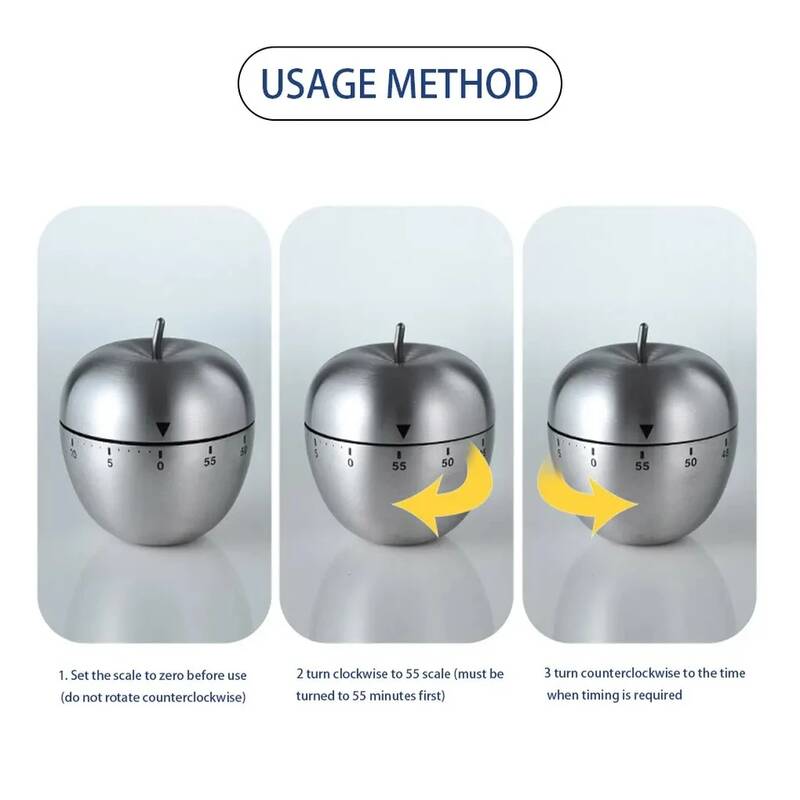 USAGE METHOD

10 5 0 55 50

5 0 55 50 45

5 0 55 50 45

1. Set the scale to zero before use (do not rotate counterclockwise)

2 turn clockwise to 55 scale (must be turned to 55 minutes first)

3 turn counterclockwise to the time when timing is required