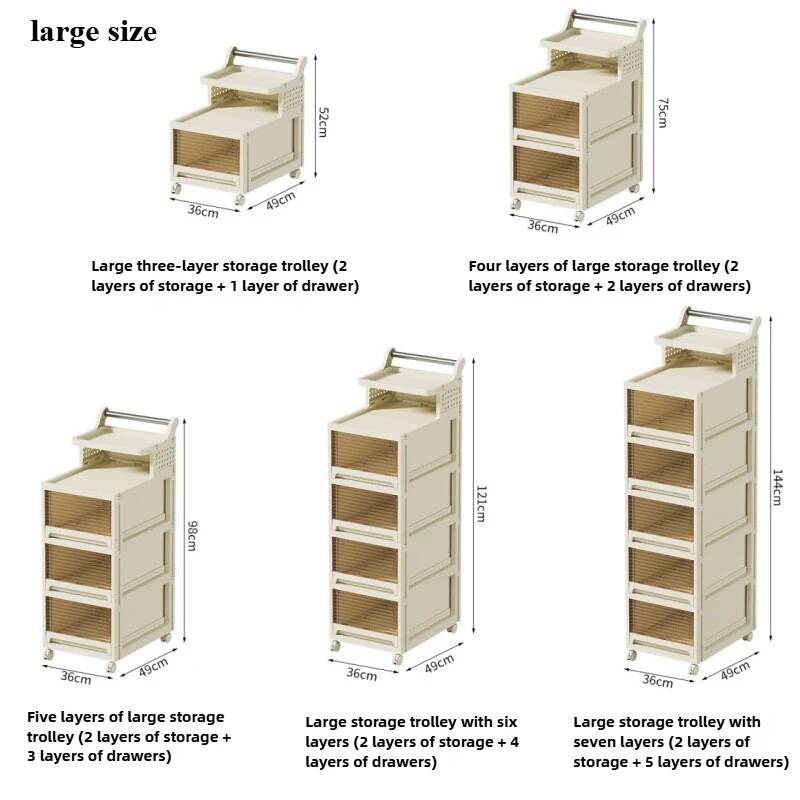 large size

52cm
36cm
49cm

Large three-layer storage trolley (2 layers of storage + 1 layer of drawer)

75cm
36cm
49cm

Four layers of large storage trolley (2 layers of storage + 2 layers of drawers)

98cm
36cm
49cm

Five layers of large storage trolley (2 layers of storage + 3 layers of drawers)

121cm
36cm
49cm

Large storage trolley with six layers (2 layers of storage + 4 layers of drawers)

144cm
36cm
49cm

Large storage trolley with seven layers (2 layers of storage + 5 layers of drawers)