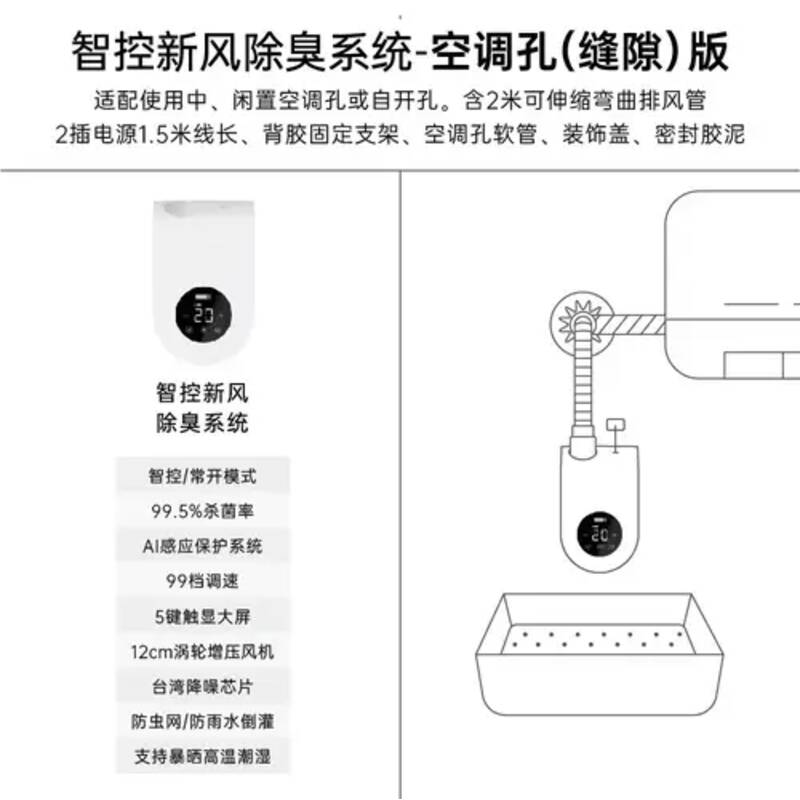 智控新风除臭系统-空调孔(缝隙)版

适配使用中、闲置空调孔或自开孔。含2米可伸缩弯曲排风管
2插电源1.5米线长、背胶固定支架、空调孔软管、装饰盖、密封胶泥

20

智控新风
除臭系统

智控/常开模式
99.5%杀菌率
AI感应保护系统
99档调速
5键触显大屏
12cm涡轮增压风机
台湾降噪芯片
防虫网/防雨水倒灌
支持暴晒高温潮湿

20