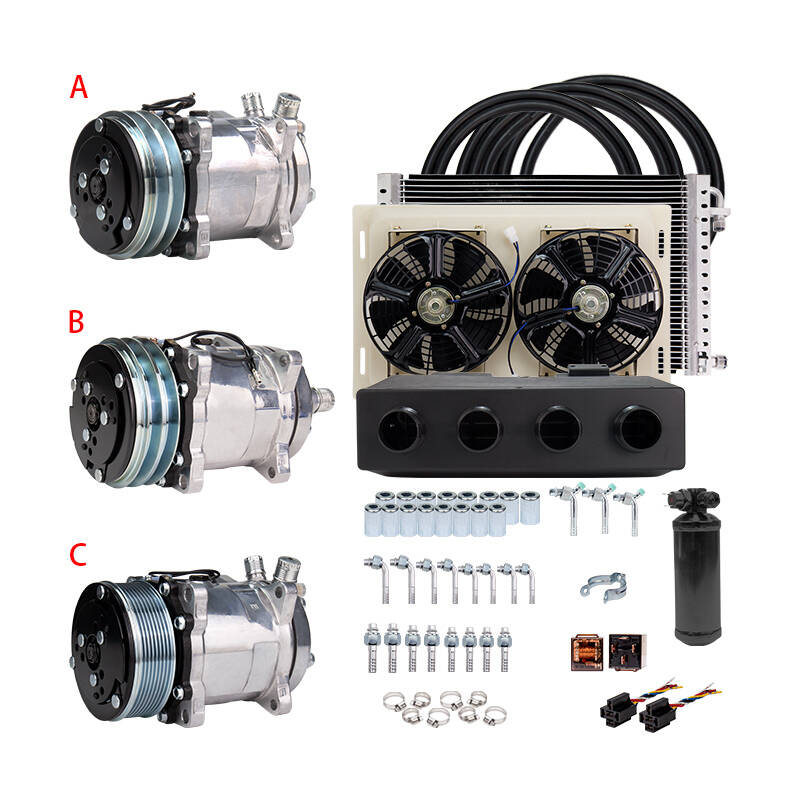 A

B

C