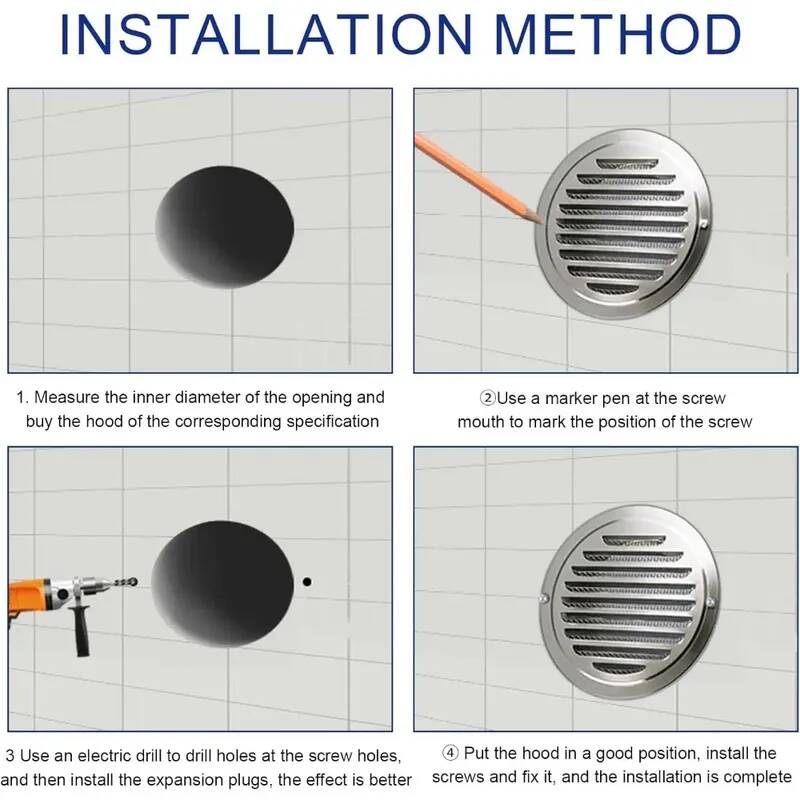 INSTALLATION METHOD

1. Measure the inner diameter of the opening and buy the hood of the corresponding specification

②Use a marker pen at the screw mouth to mark the position of the screw

3 Use an electric drill to drill holes at the screw holes, and then install the expansion plugs, the effect is better

④ Put the hood in a good position, install the screws and fix it, and the installation is complete