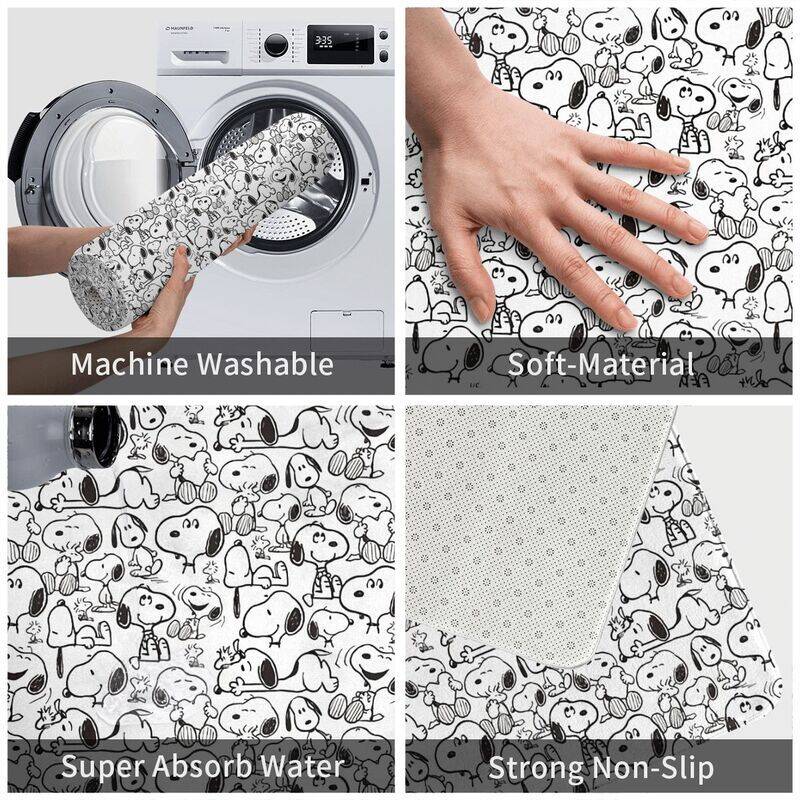 MAUNFELD

3:35

Machine Washable

Soft-Material

Super Absorb Water

Strong Non-Slip