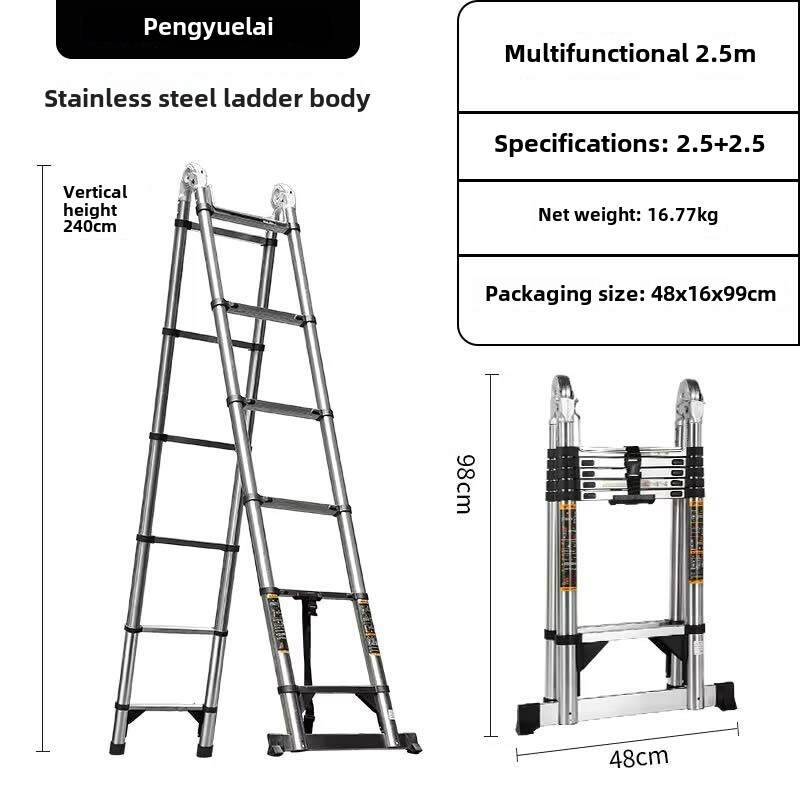 Pengyuelai

Stainless steel ladder body

Vertical height 240cm

Multifunctional 2.5m

Specifications: 2.5+2.5

Net weight: 16.77kg

Packaging size: 48x16x99cm

98cm

48cm