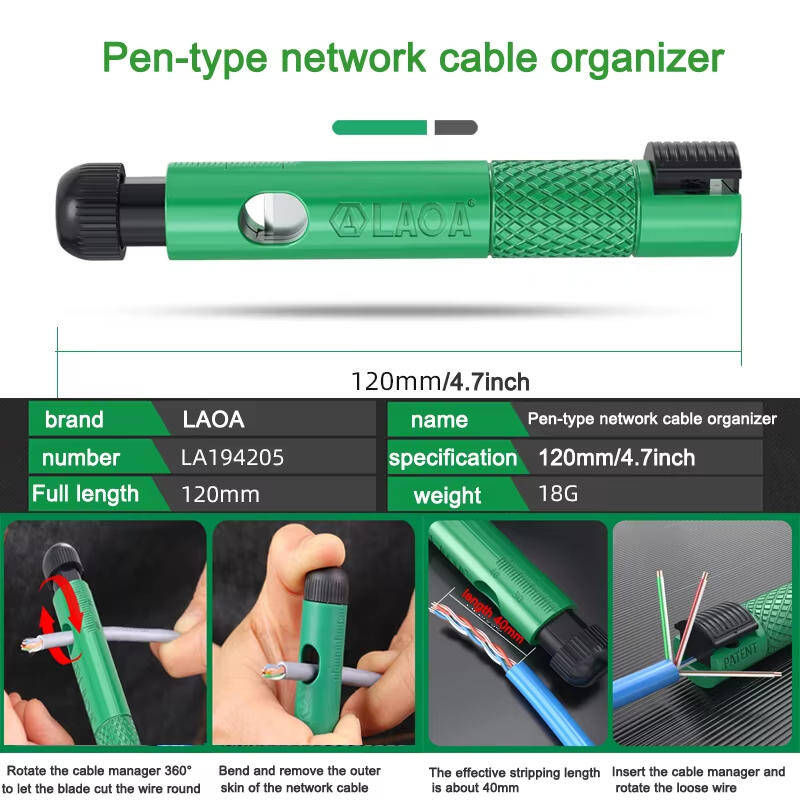 Pen-type network cable organizer

LAOA

120mm/4.7inch

| brand | LAOA | name | Pen-type network cable organizer |
|---|---|---|---|
| number | LA194205 | specification | 120mm/4.7inch |
| Full length | 120mm | weight | 18G |

length 40mm

PATENT

Rotate the cable manager 360° to let the blade cut the wire round

Bend and remove the outer skin of the network cable

The effective stripping length is about 40mm

Insert the cable manager and rotate the loose wire