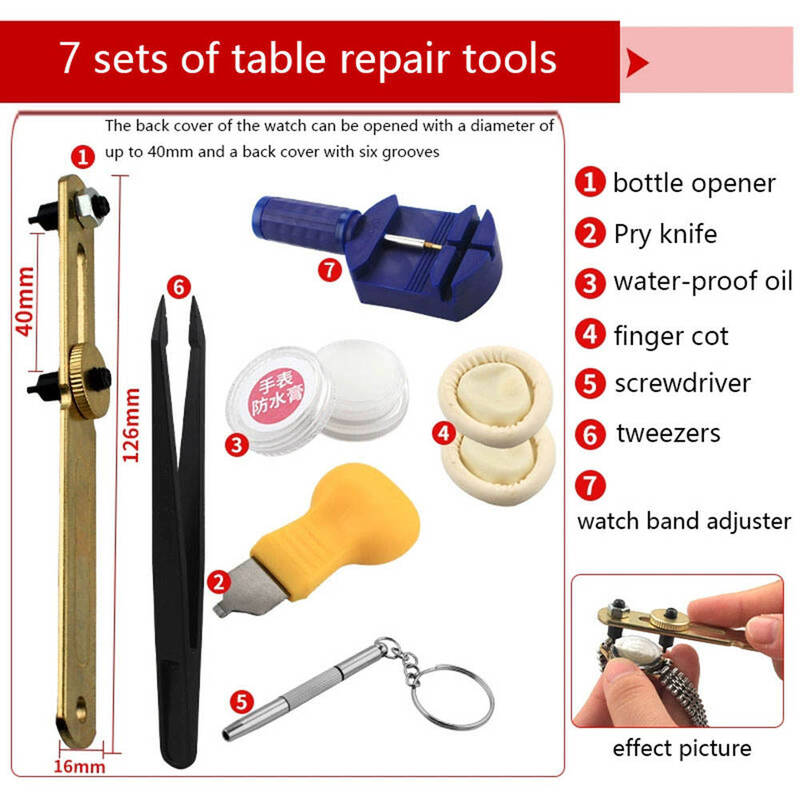 7 sets of table repair tools

The back cover of the watch can be opened with a diameter of up to 40mm and a back cover with six grooves

1

40mm

126mm

16mm

6

7

手表
防水膏

3

4

2

5

1 bottle opener
2 Pry knife
3 water-proof oil
4 finger cot
5 screwdriver
6 tweezers
7
watch band adjuster

effect picture