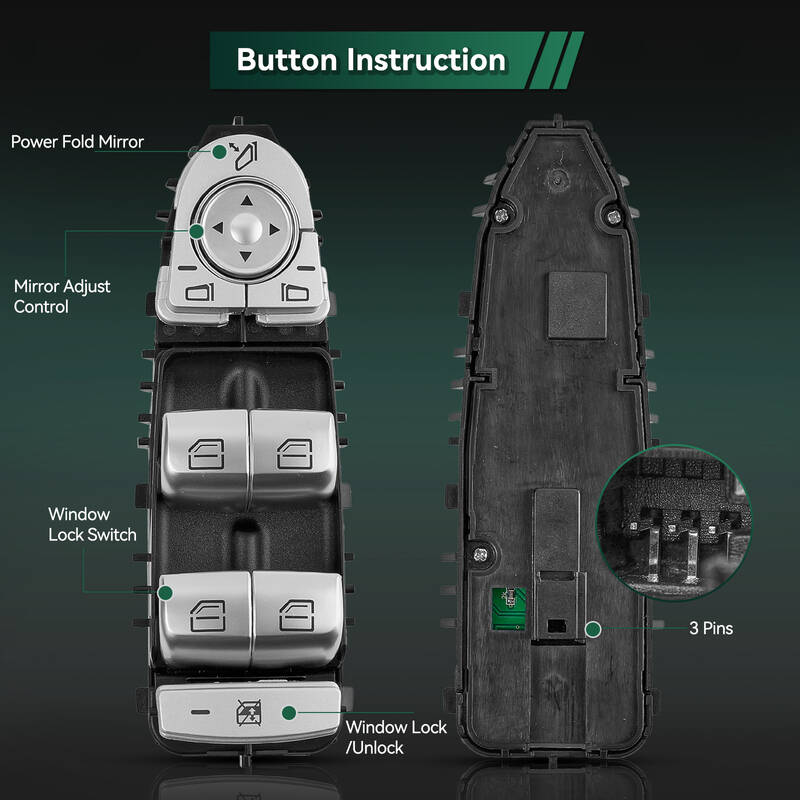 Button Instruction

Power Fold Mirror

Mirror Adjust Control

Window Lock Switch

Window Lock /Unlock

3 Pins