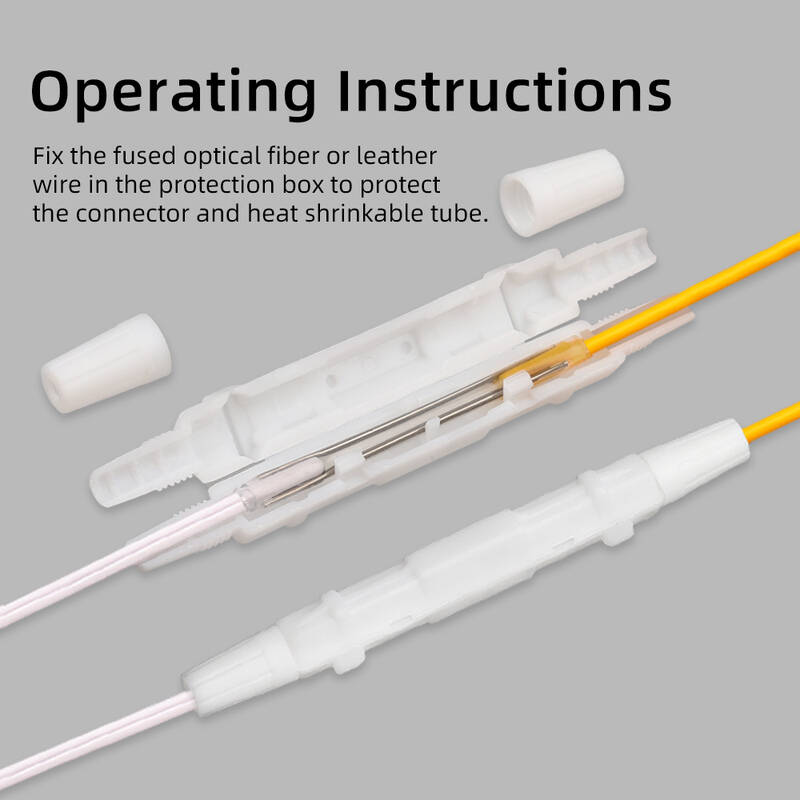 Operating Instructions

Fix the fused optical fiber or leather wire in the protection box to protect the connector and heat shrinkable tube.