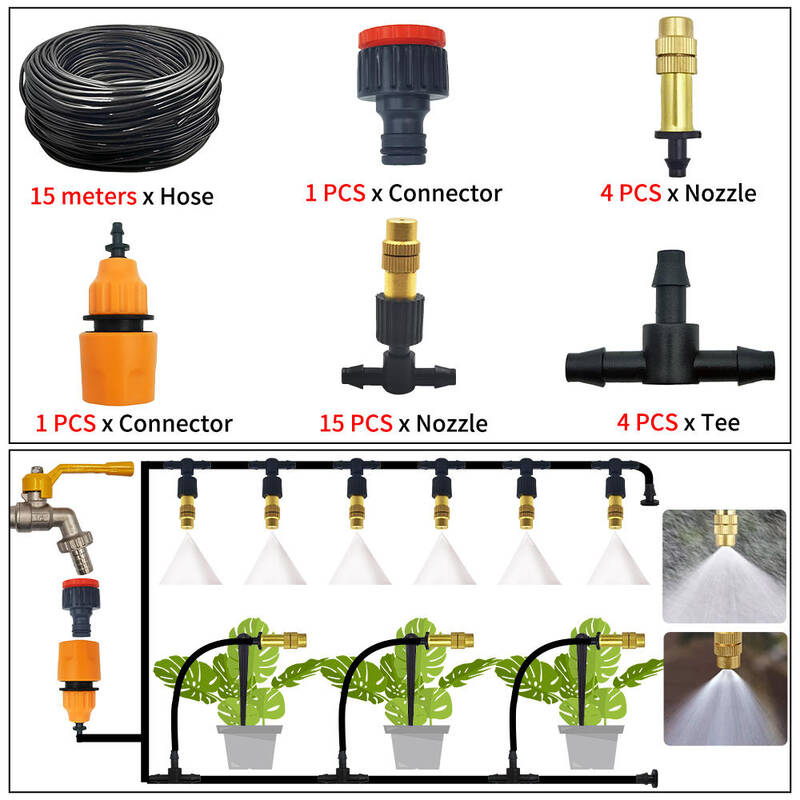 15 meters x Hose

1 PCS x Connector

4 PCS x Nozzle

1 PCS x Connector

15 PCS x Nozzle

4 PCS x Tee