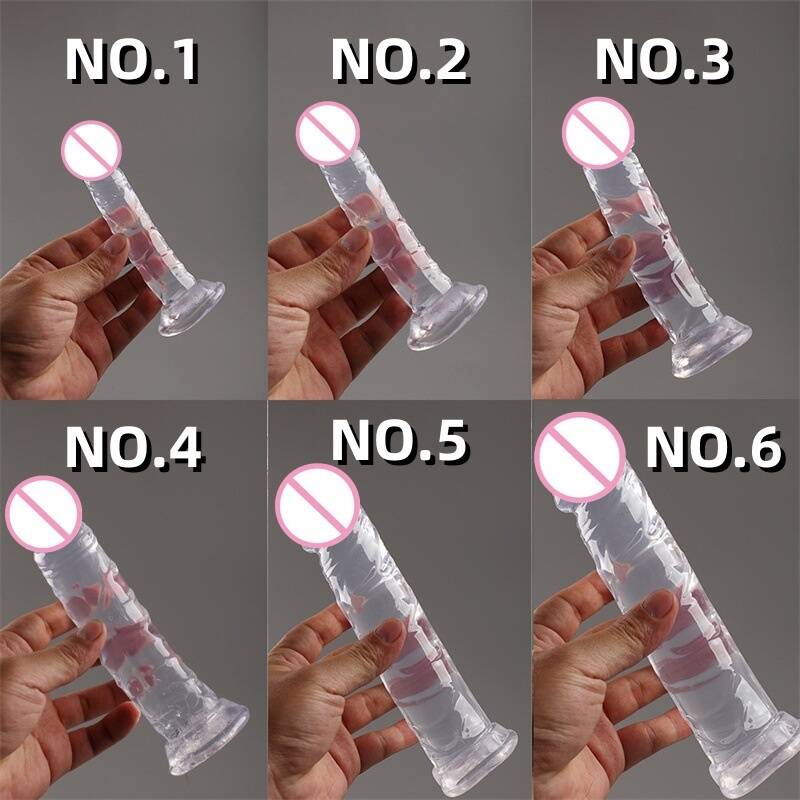 NO.1

NO.2

NO.3

NO.4

NO.5

NO.6